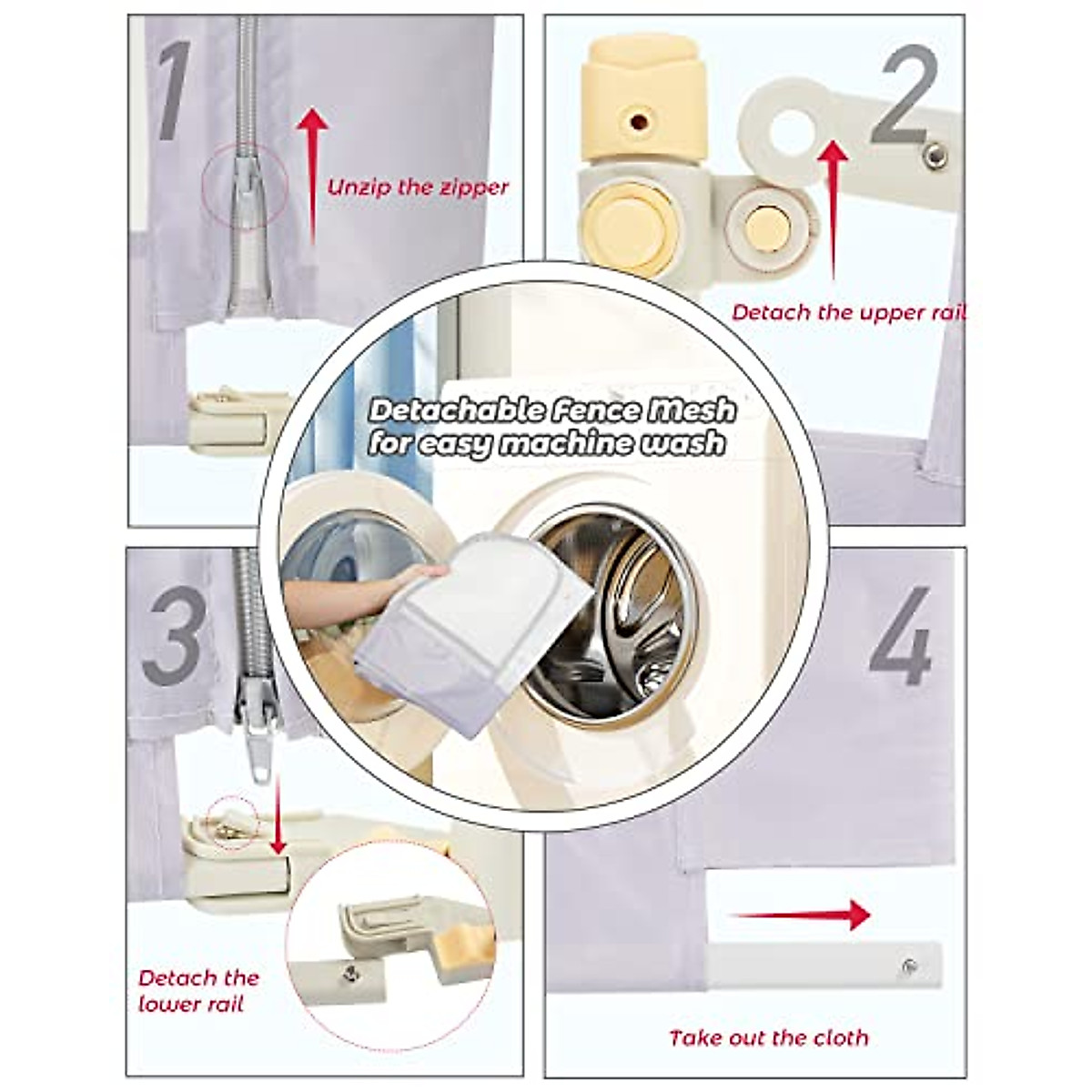 1

Unzip the zipper

2

Detach the upper rail

Detachable Fence Mesh for easy machine wash

3

Detach the lower rail

4

Take out the cloth