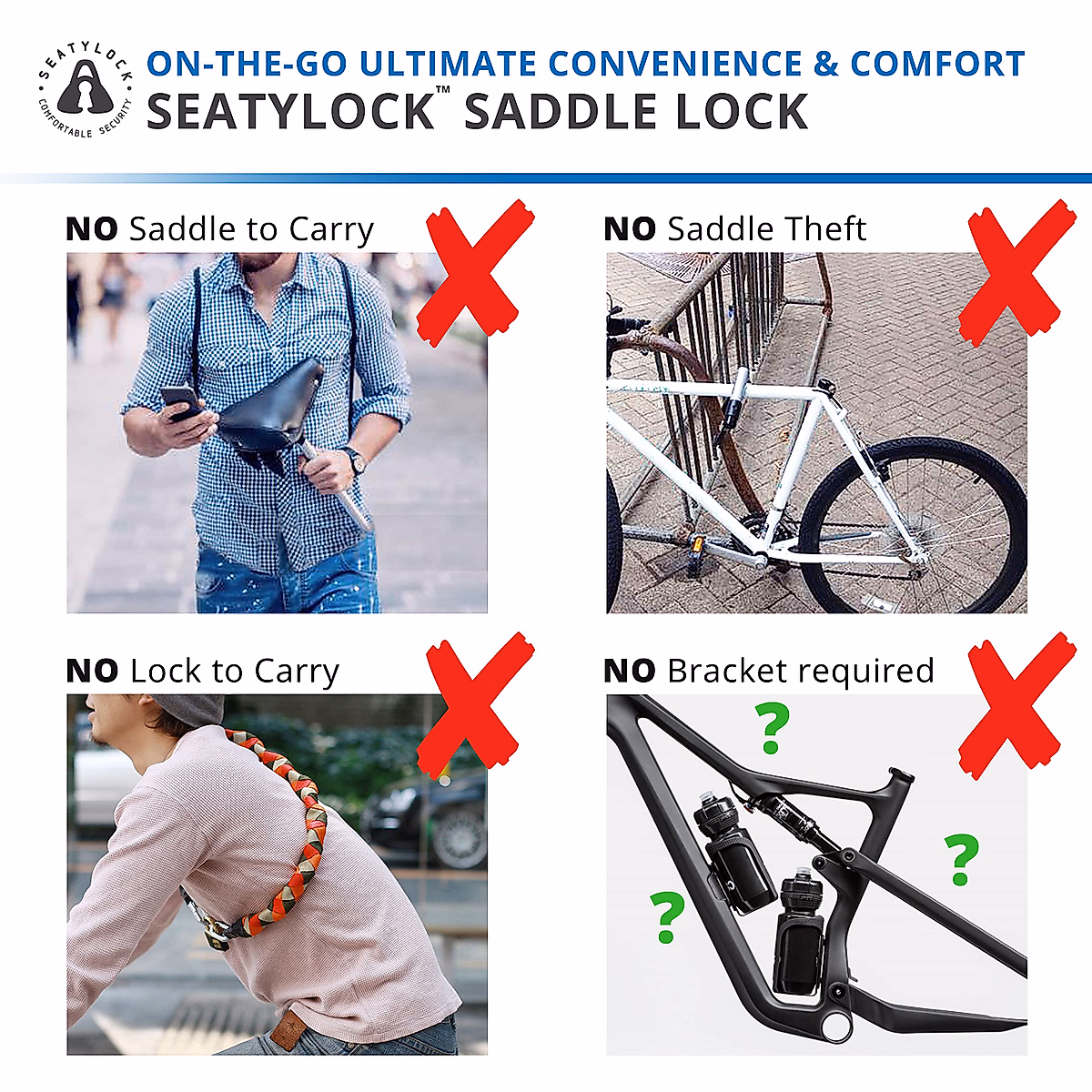 SEATYLOCK
COMFORTABLE SECURITY

ON-THE-GO ULTIMATE CONVENIENCE & COMFORT
SEATYLOCK™ SADDLE LOCK

NO Saddle to Carry

NO Saddle Theft

NO Lock to Carry

NO Bracket required

?
?
?