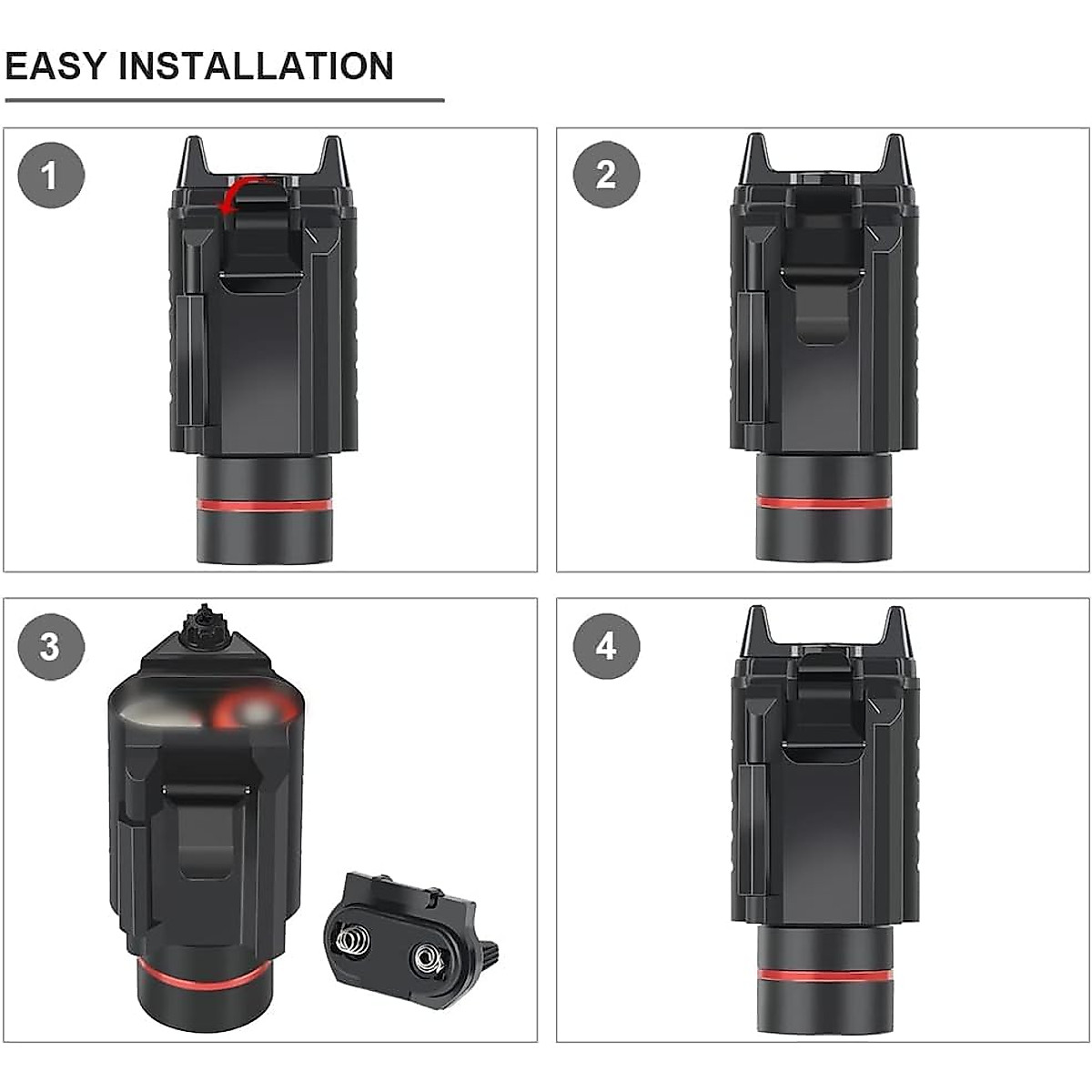 EASY INSTALLATION

1

2

3

4