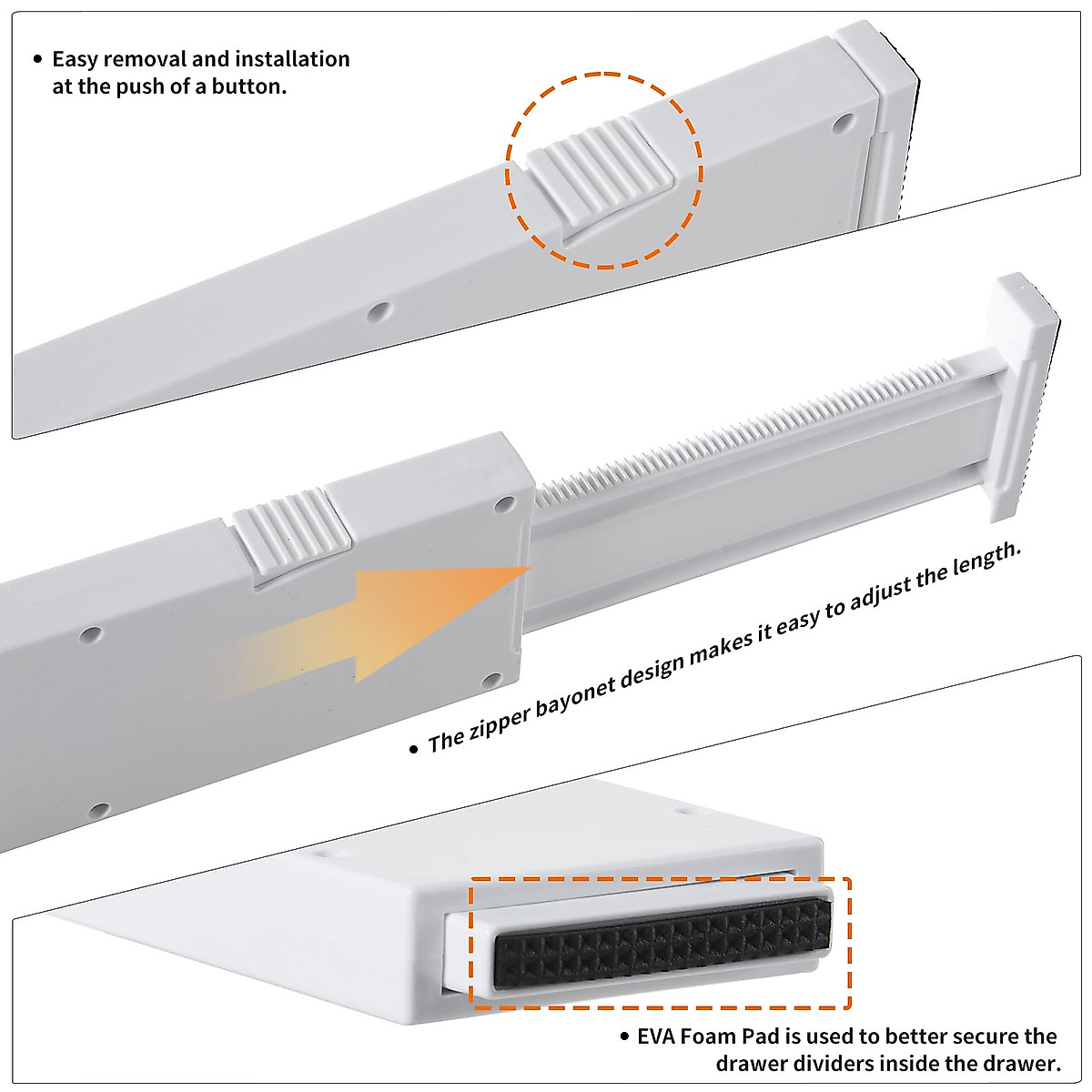 • Easy removal and installation at the push of a button.

• The zipper bayonet design makes it easy to adjust the length.

• EVA Foam Pad is used to better secure the drawer dividers inside the drawer.