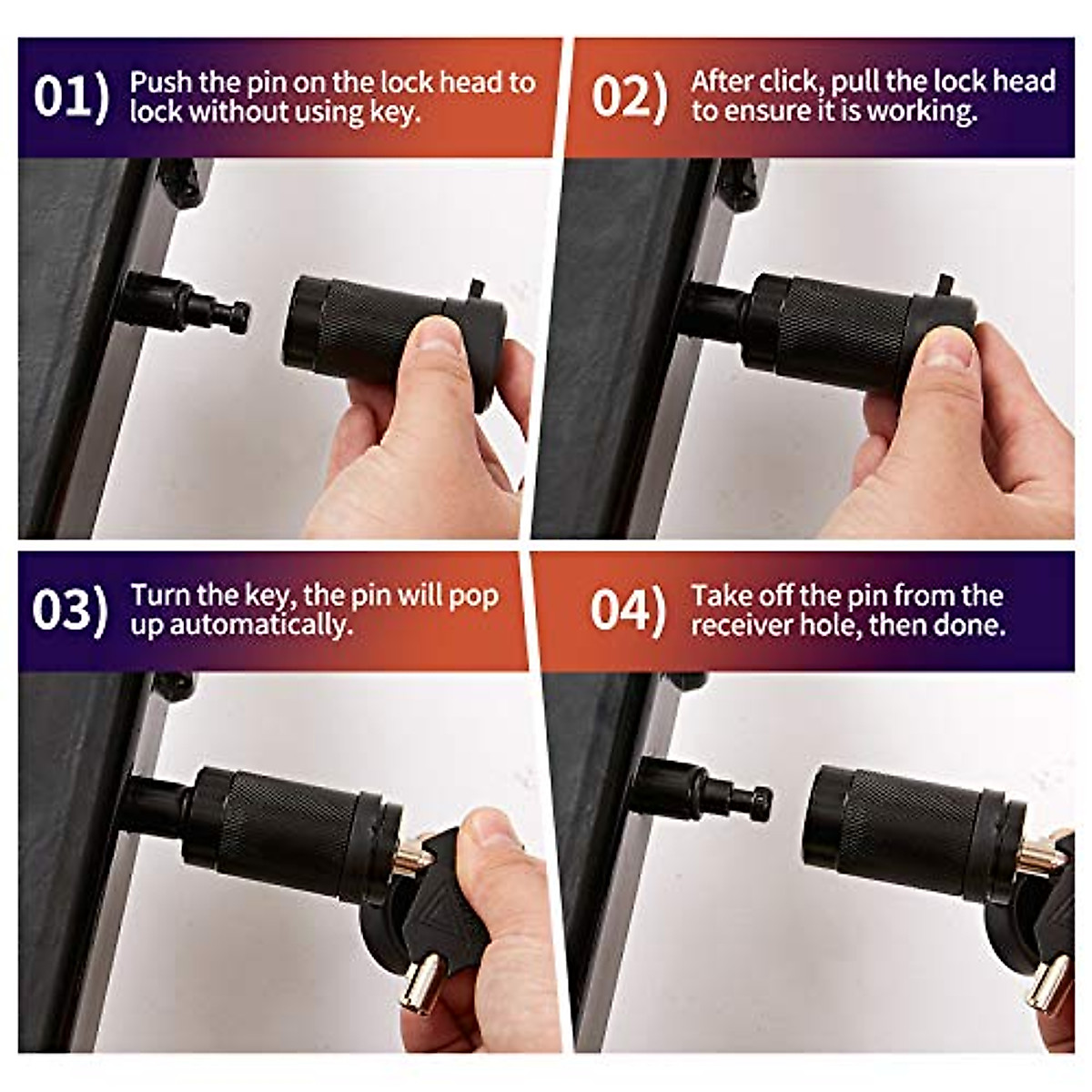 01) Push the pin on the lock head to lock without using key.

02) After click, pull the lock head to ensure it is working.

03) Turn the key, the pin will pop up automatically.

04) Take off the pin from the receiver hole, then done.