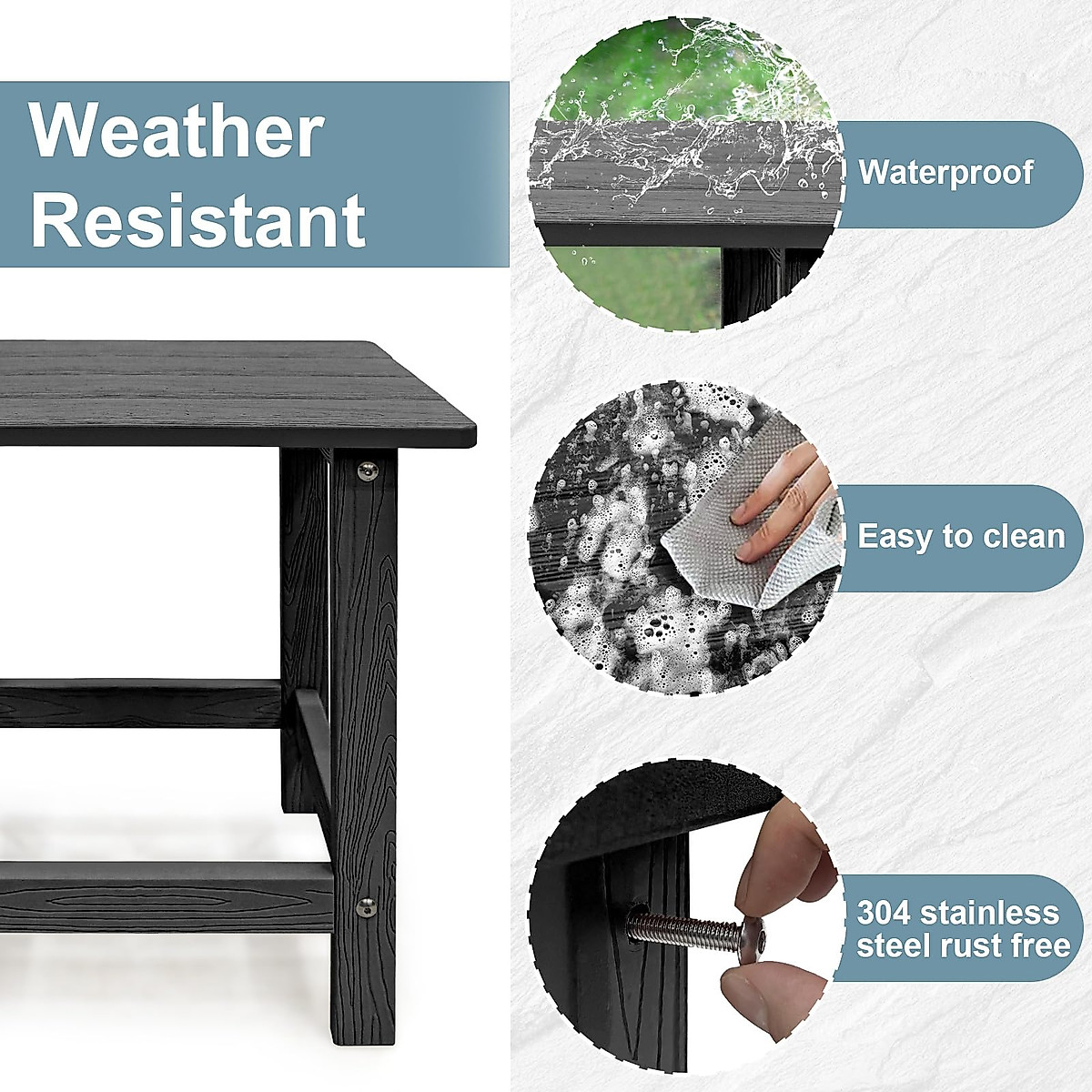 Weather Resistant

Waterproof

Easy to clean

304 stainless steel rust free