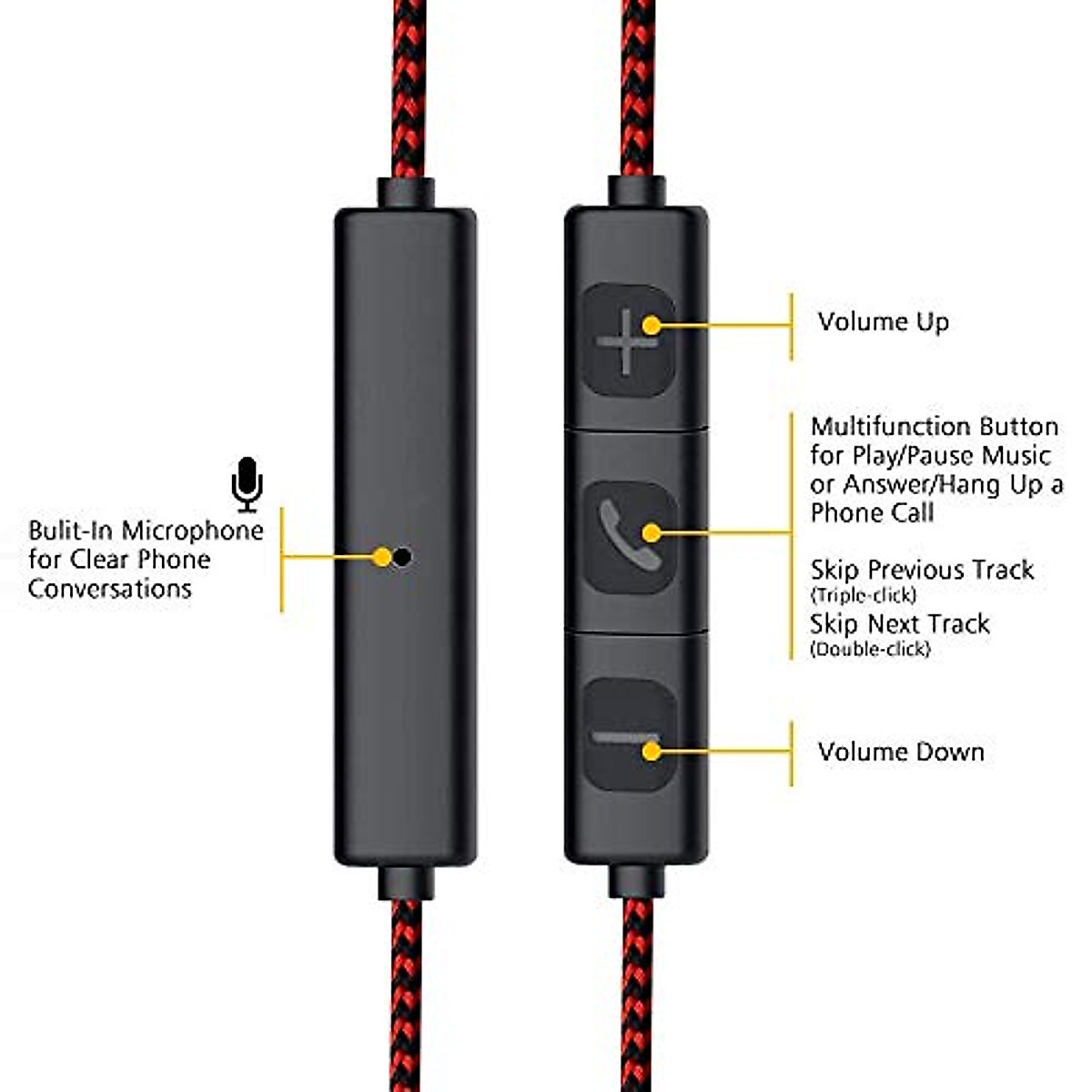 Bulit-In Microphone for Clear Phone Conversations

Volume Up

Multifunction Button for Play/Pause Music or Answer/Hang Up a Phone Call

Skip Previous Track
(Triple-click)
Skip Next Track
(Double-click)

Volume Down