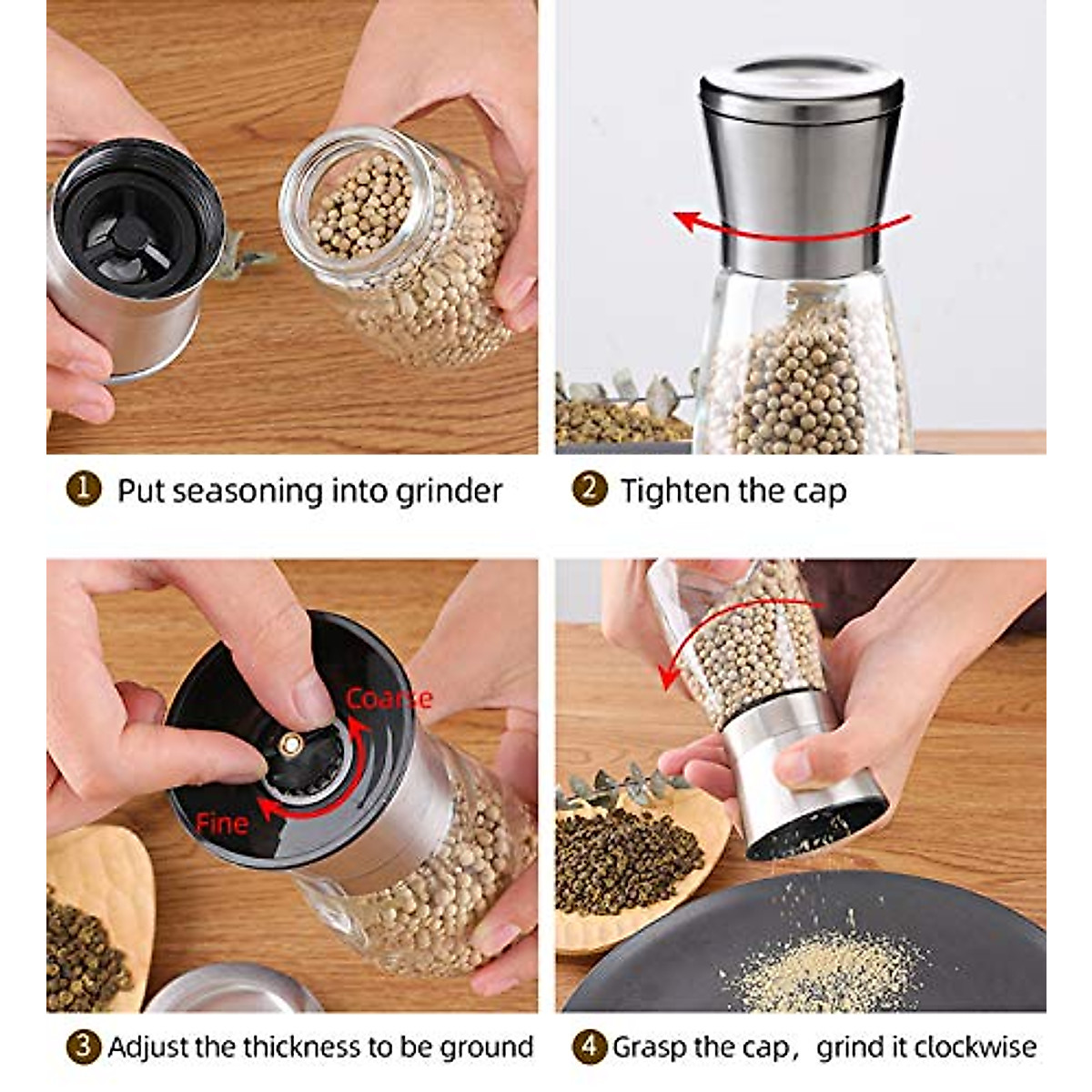 1 Put seasoning into grinder

2 Tighten the cap

Coarse

Fine

3 Adjust the thickness to be ground

4 Grasp the cap, grind it clockwise