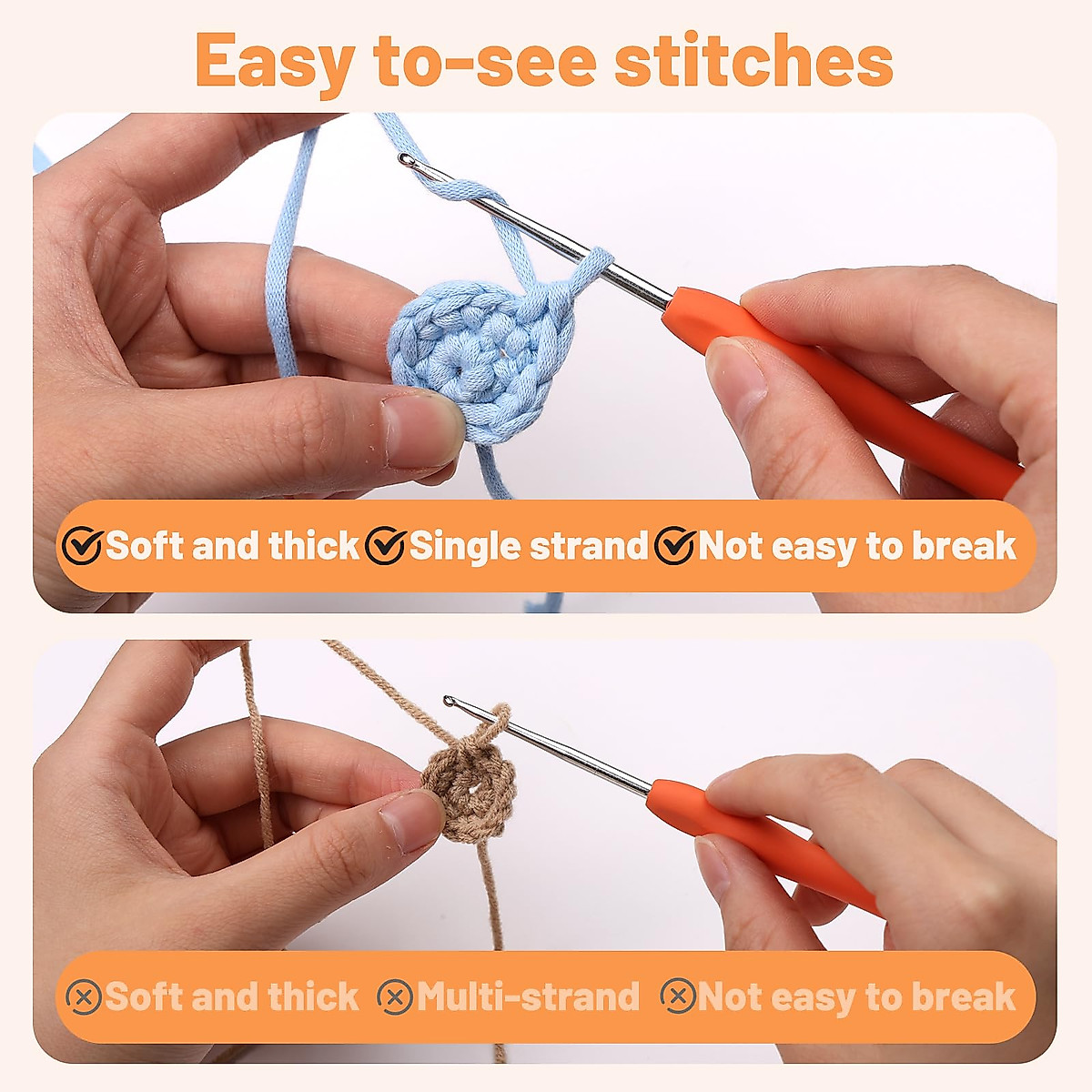 Easy to-see stitches

Soft and thick Single strand Not easy to break

Soft and thick Multi-strand Not easy to break