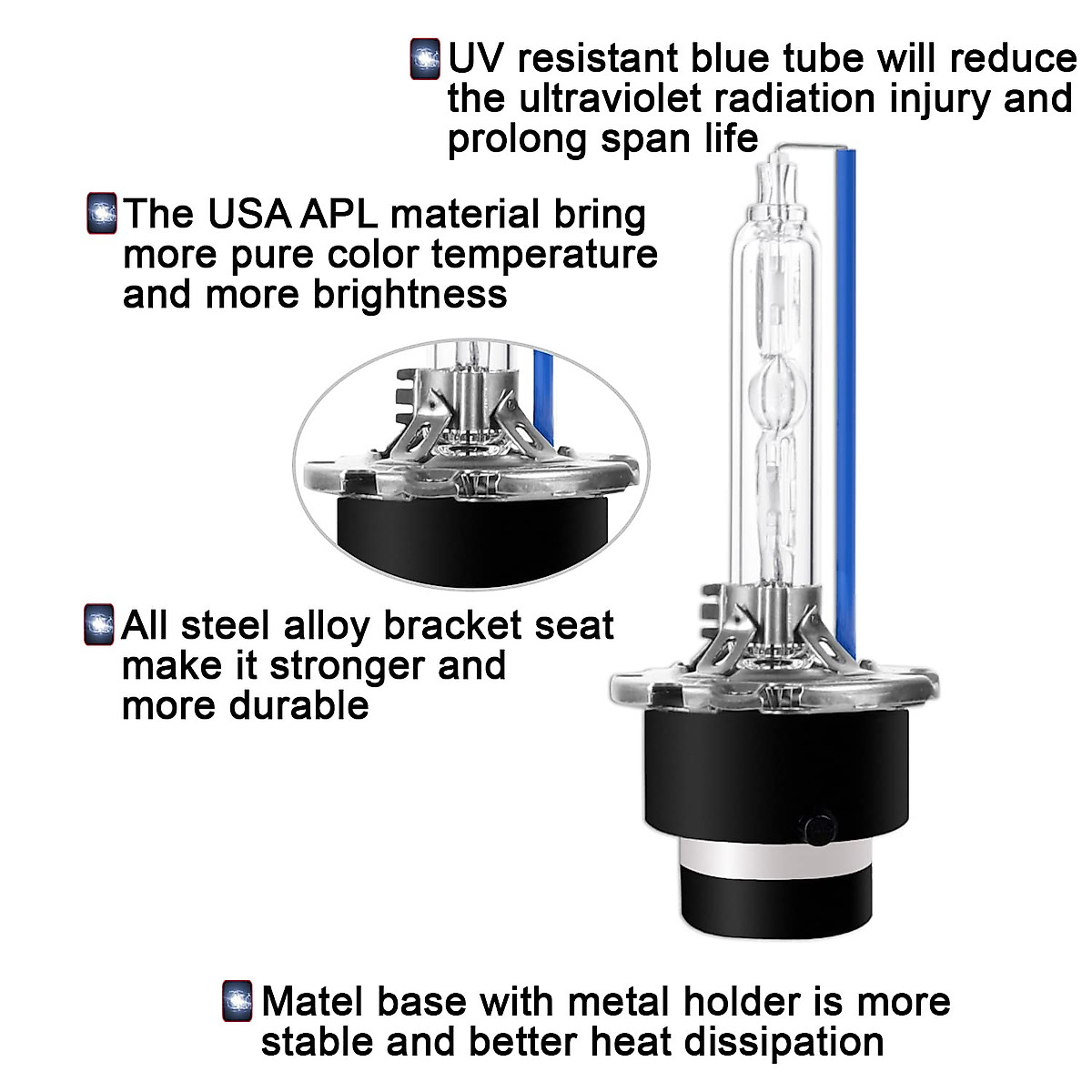 UV resistant blue tube will reduce the ultraviolet radiation injury and prolong span life

The USA APL material bring more pure color temperature and more brightness

All steel alloy bracket seat make it stronger and more durable

Matel base with metal holder is more stable and better heat dissipation