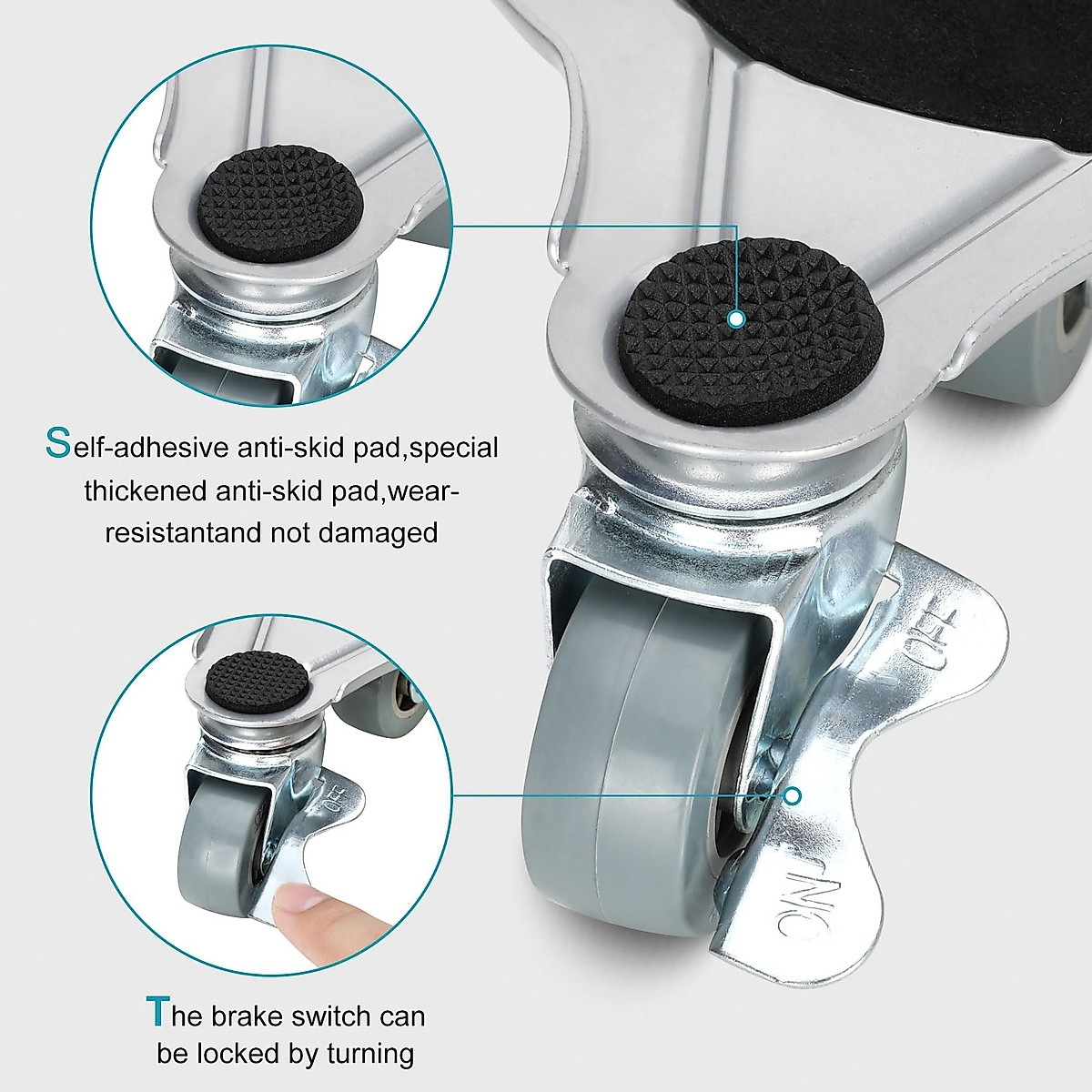 Self-adhesive anti-skid pad,special thickened anti-skid pad,wear-resistantand not damaged

OFF

ON

OFF

The brake switch can be locked by turning