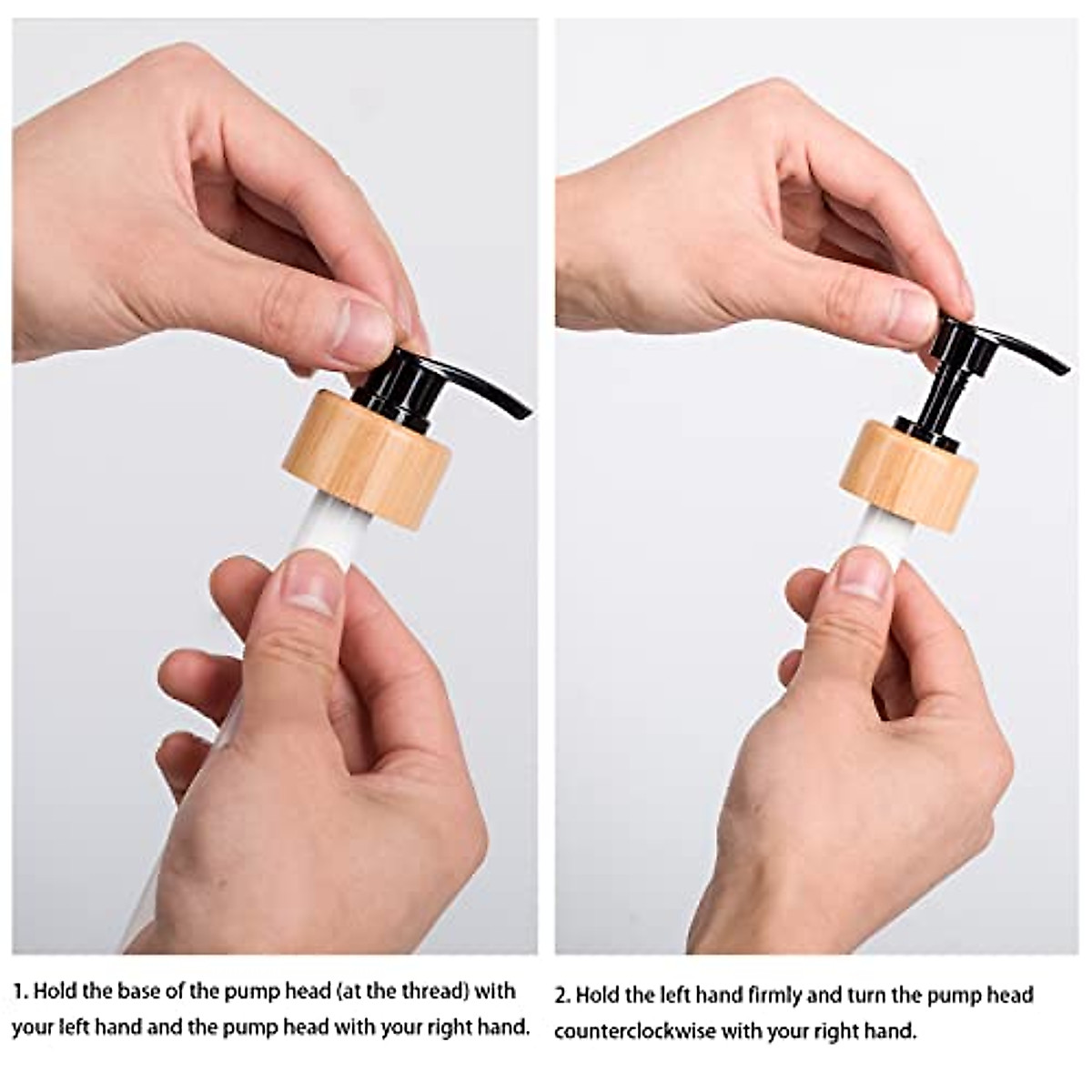 1. Hold the base of the pump head (at the thread) with your left hand and the pump head with your right hand.

2. Hold the left hand firmly and turn the pump head counterclockwise with your right hand.