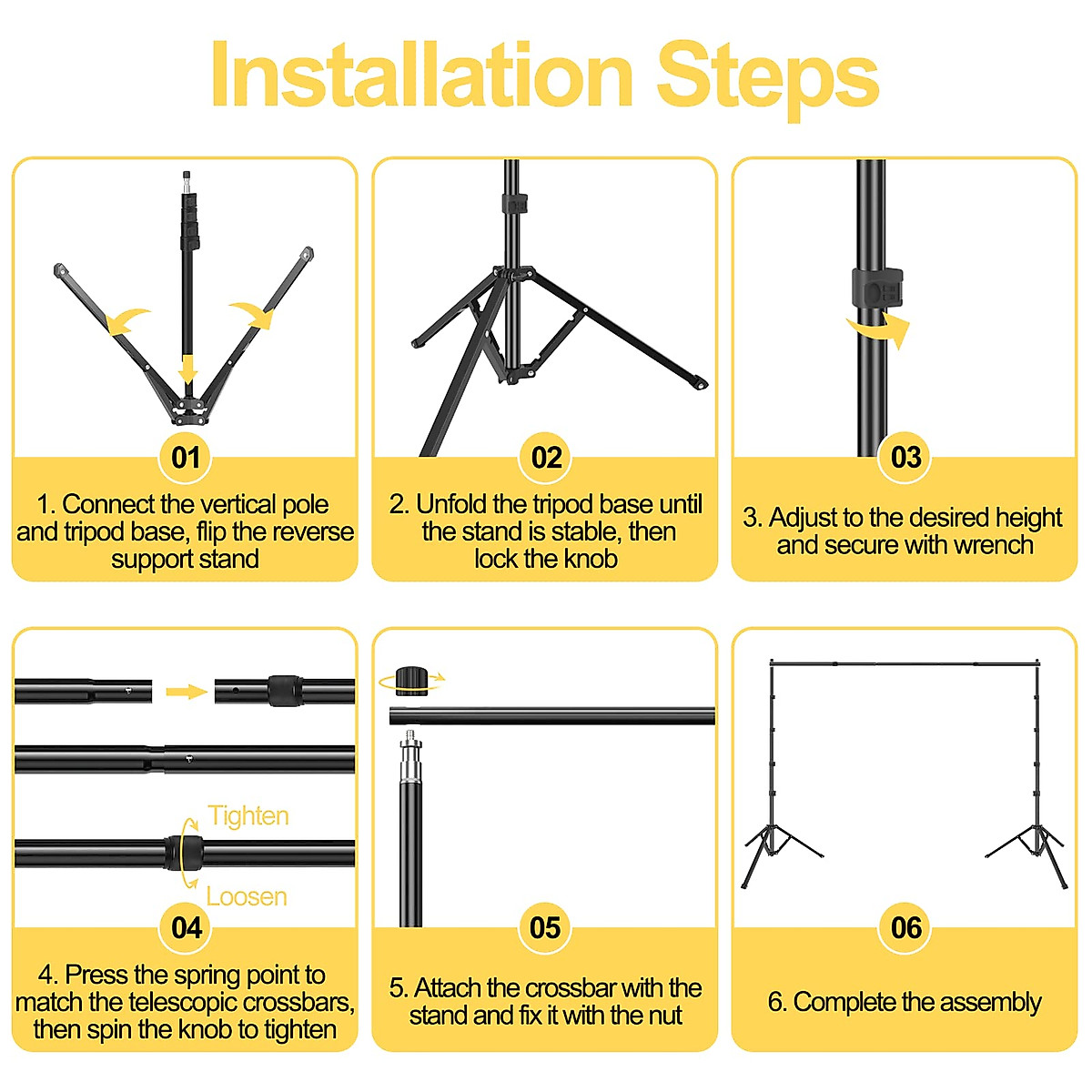 Installation Steps

01

1. Connect the vertical pole and tripod base, flip the reverse support stand

02

2. Unfold the tripod base until the stand is stable, then lock the knob

03

3. Adjust to the desired height and secure with wrench

Tighten

Loosen

04

4. Press the spring point to match the telescopic crossbars, then spin the knob to tighten

05

5. Attach the crossbar with the stand and fix it with the nut

06

6. Complete the assembly