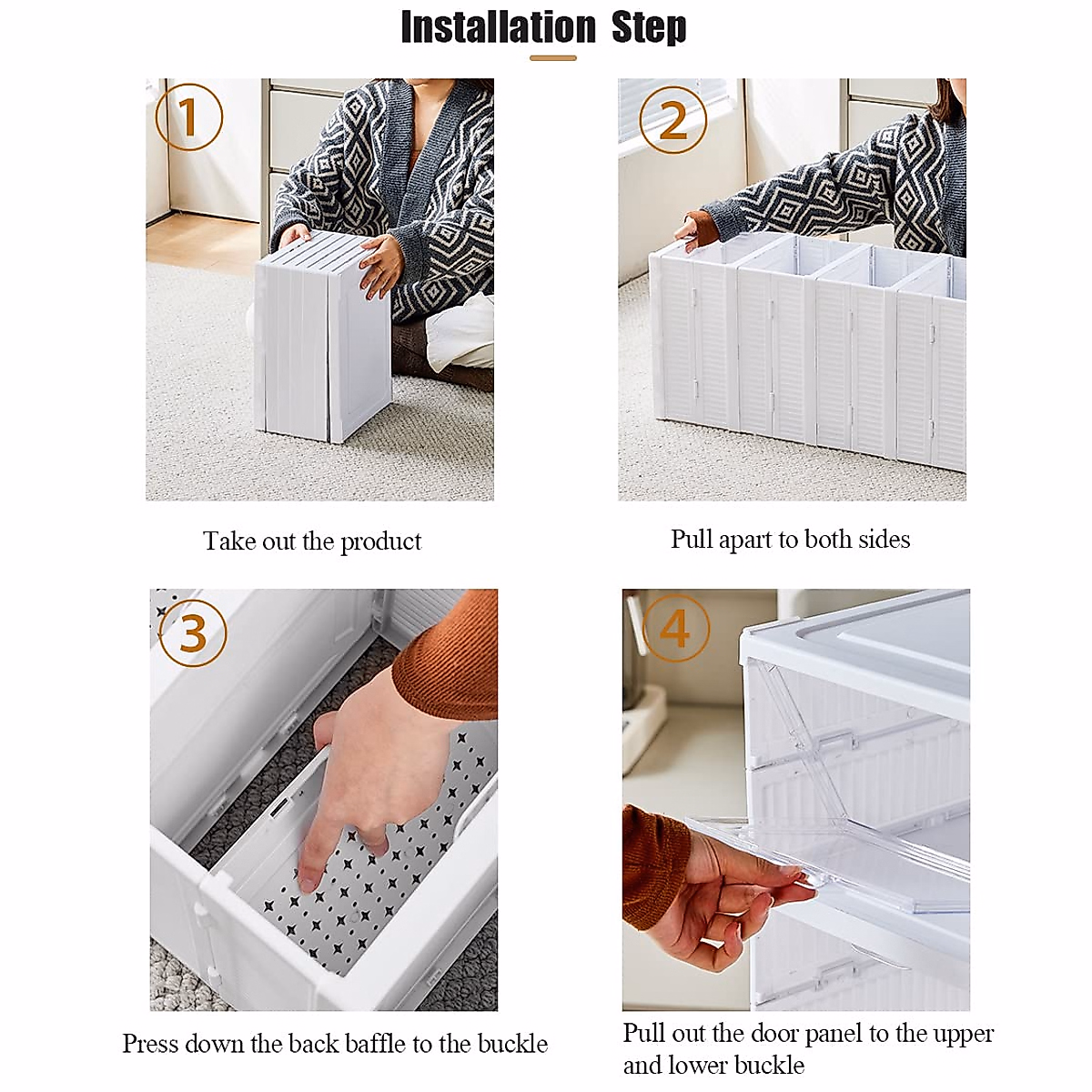 Installation Step

1

Take out the product

2

Pull apart to both sides

3

Press down the back baffle to the buckle

4

Pull out the door panel to the upper and lower buckle