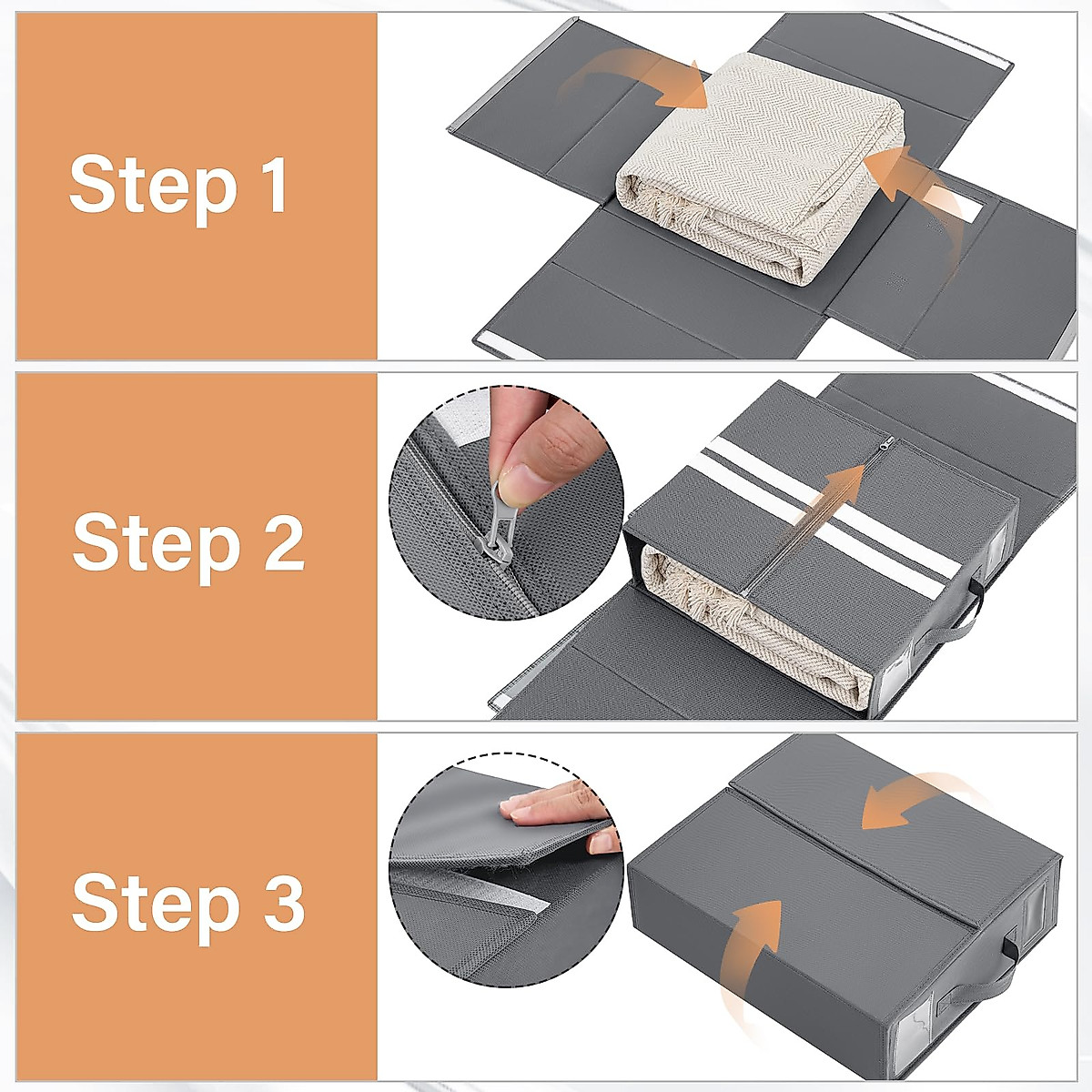 Step 1

Step 2

Step 3