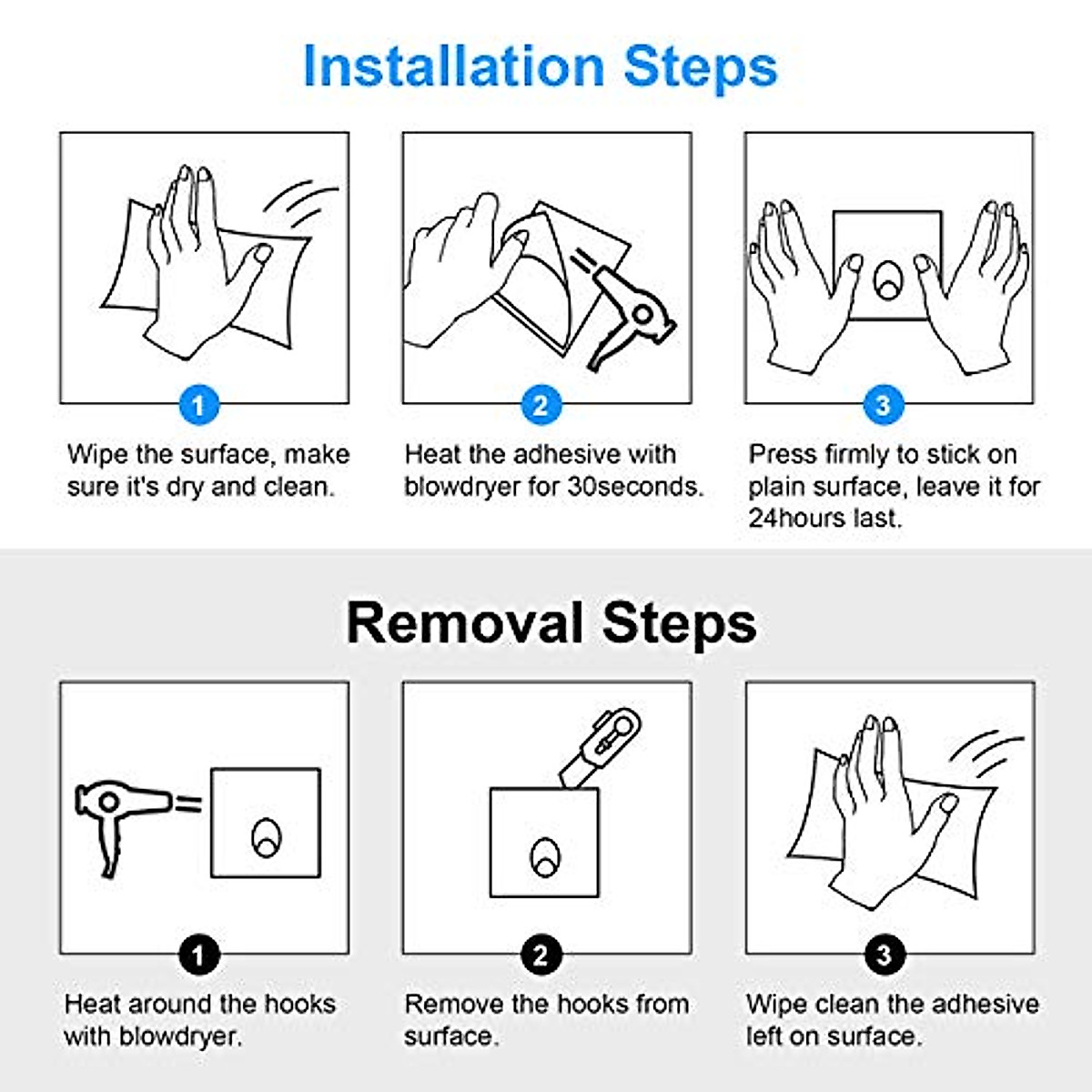 Installation Steps

1

Wipe the surface, make sure it's dry and clean.

2

Heat the adhesive with blowdryer for 30seconds.

3

Press firmly to stick on plain surface, leave it for 24hours last.

Removal Steps

1

Heat around the hooks with blowdryer.

2

Remove the hooks from surface.

3

Wipe clean the adhesive left on surface.