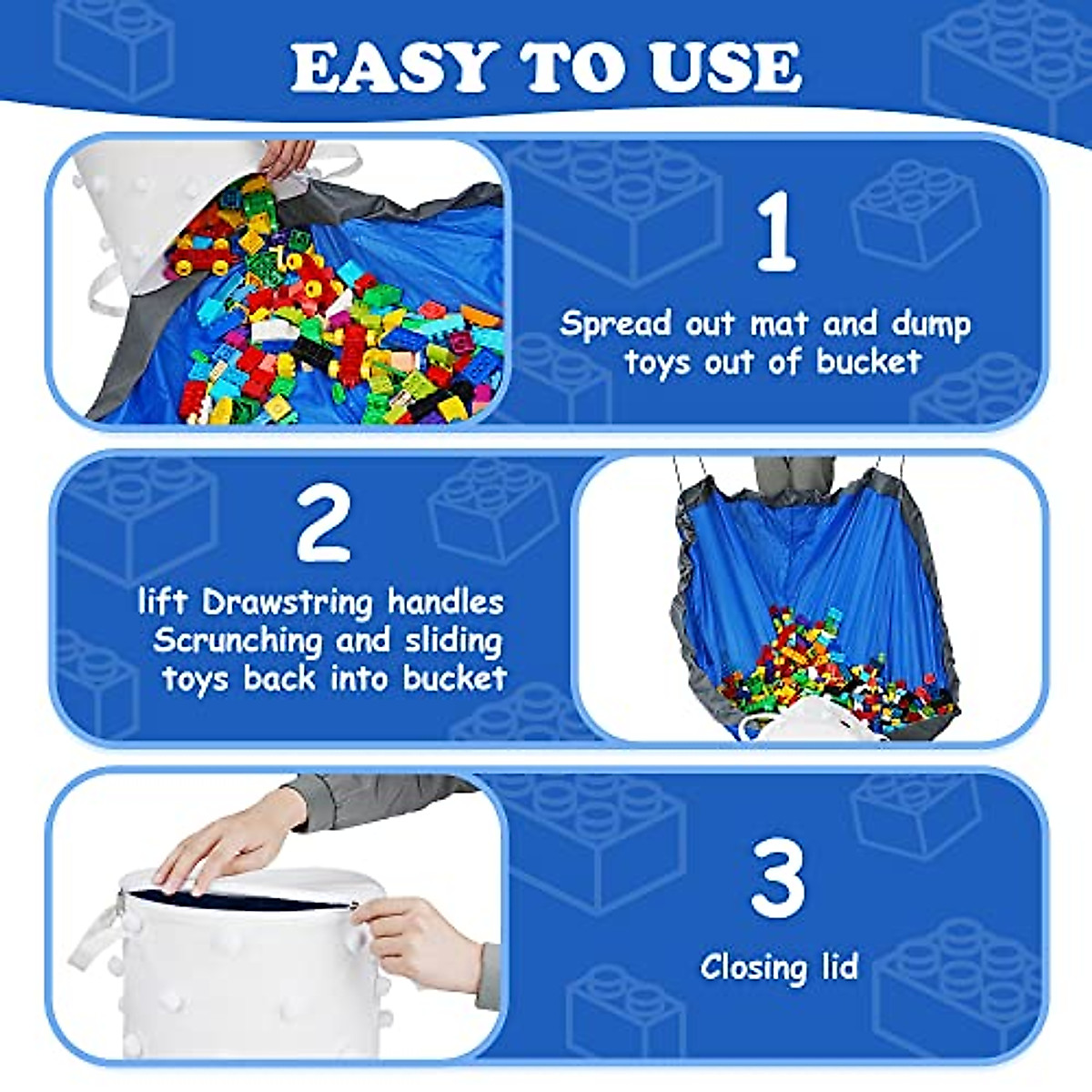 EASY TO USE

1

Spread out mat and dump toys out of bucket

2

lift Drawstring handles Scrunching and sliding toys back into bucket

3

Closing lid