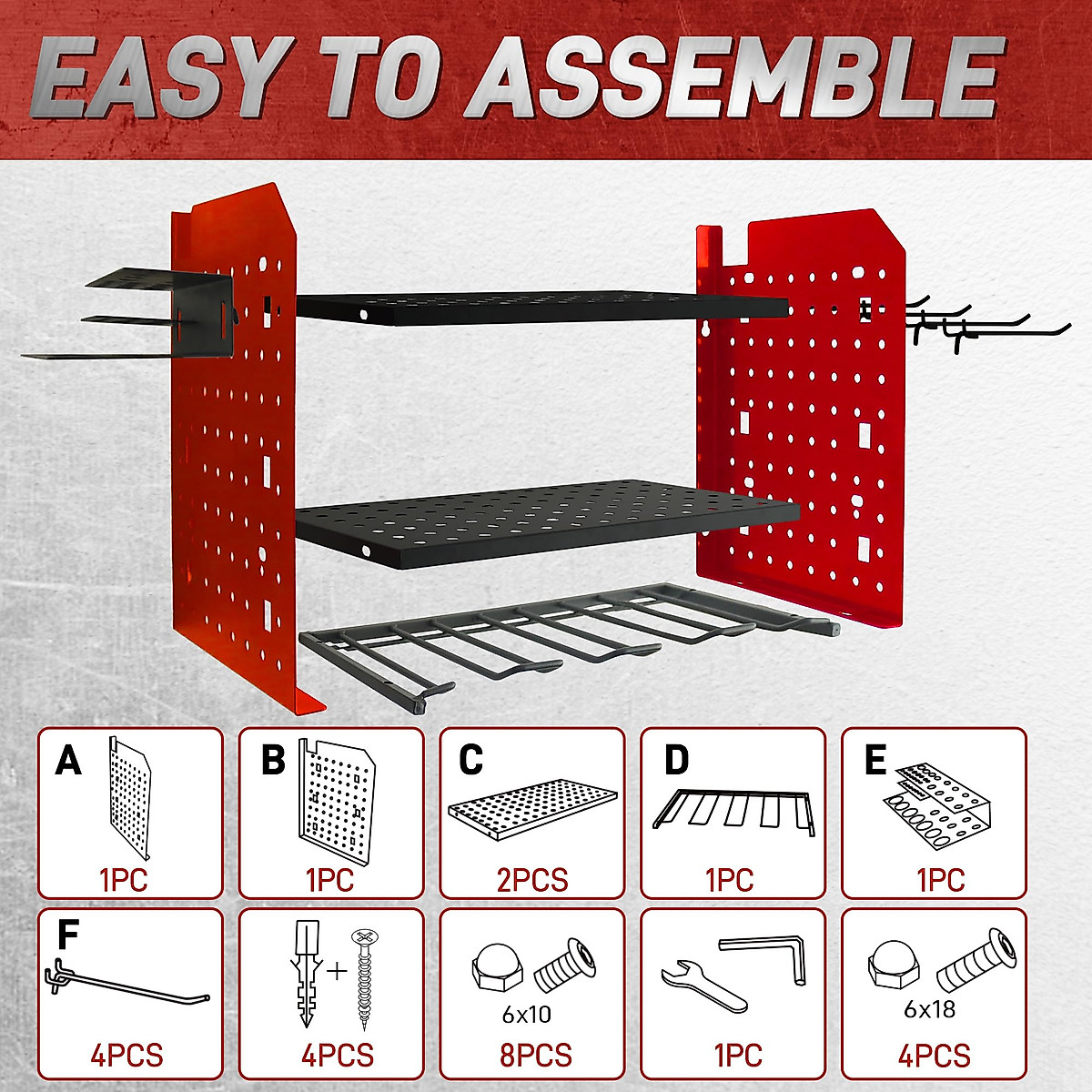 EASY TO ASSEMBLE

A
1PC

B
1PC

C
2PCS

D
1PC

E
1PC

F
4PCS

+
4PCS

6x10
8PCS

1PC

6x18
4PCS