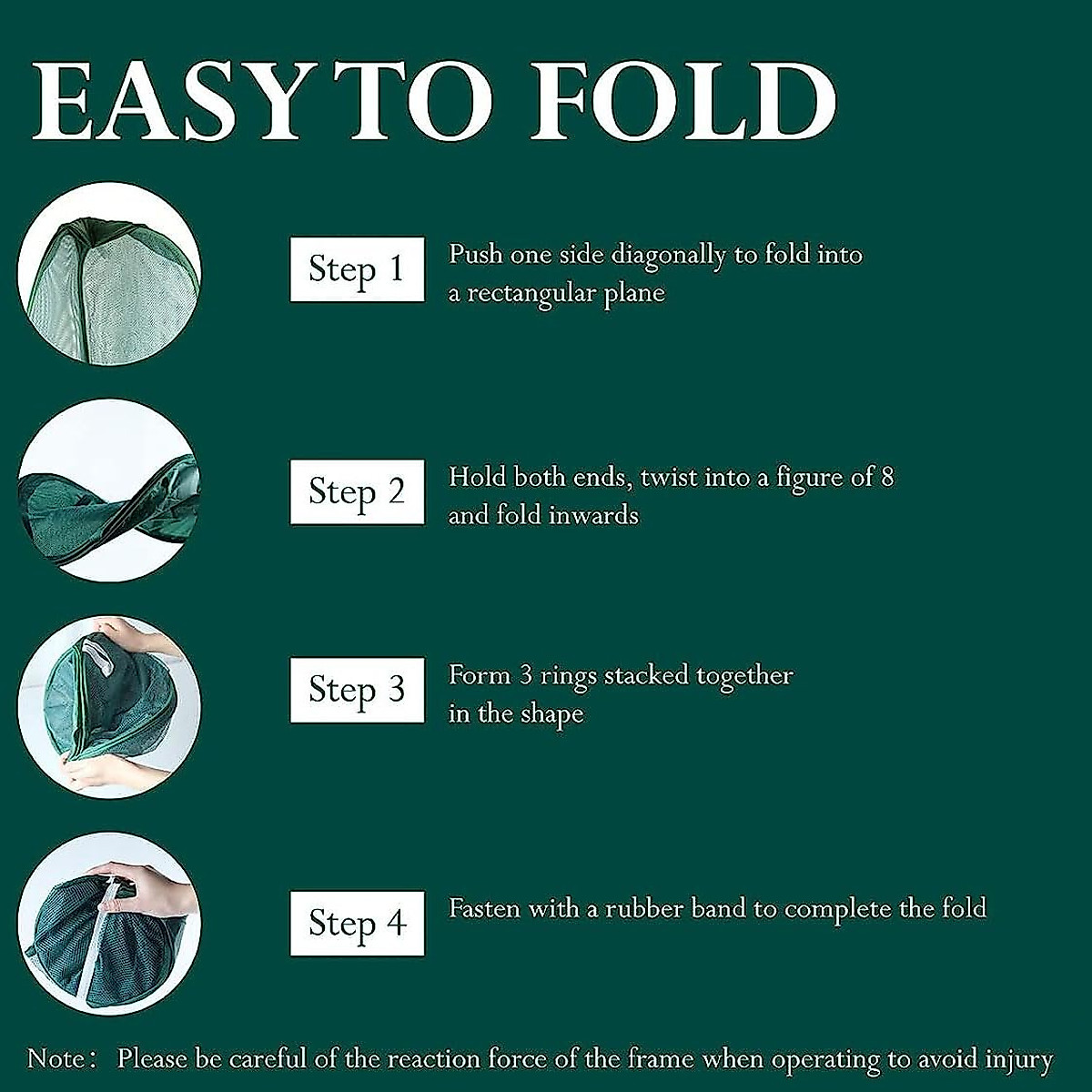 EASY TO FOLD

Step 1

Push one side diagonally to fold into a rectangular plane

Step 2

Hold both ends, twist into a figure of 8 and fold inwards

Step 3

Form 3 rings stacked together in the shape

Step 4

Fasten with a rubber band to complete the fold

Note: Please be careful of the reaction force of the frame when operating to avoid injury