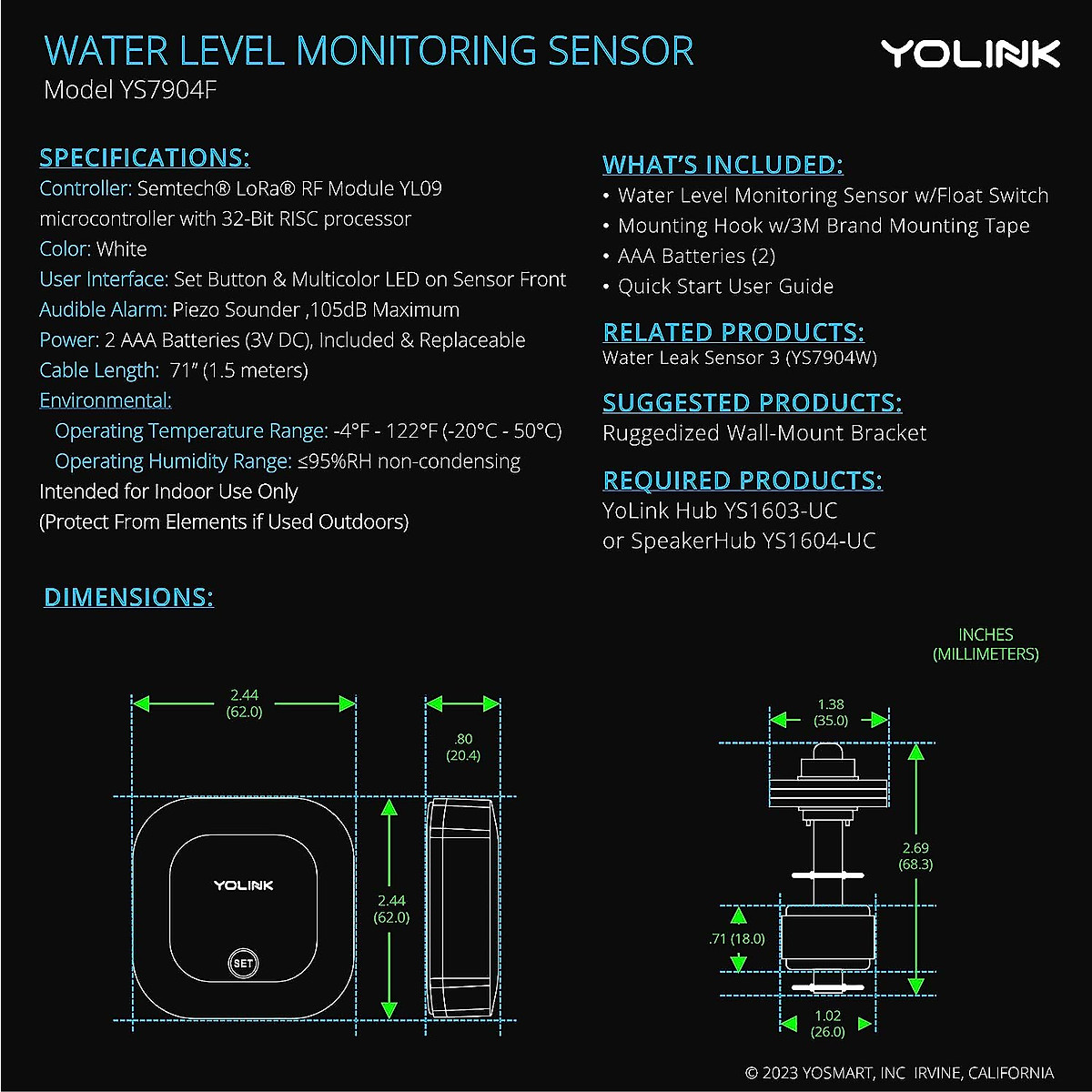 WATER LEVEL MONITORING SENSOR
Model YS7904F

YOLINK

SPECIFICATIONS:
Controller: Semtech® LoRa® RF Module YL09 microcontroller with 32-Bit RISC processor
Color: White
User Interface: Set Button & Multicolor LED on Sensor Front
Audible Alarm: Piezo Sounder ,105dB Maximum
Power: 2 AAA Batteries (3V DC), Included & Replaceable
Cable Length: 71″ (1.5 meters)
Environmental:
Operating Temperature Range: -4°F - 122°F (-20°C - 50°C)
Operating Humidity Range: ≤95%RH non-condensing
Intended for Indoor Use Only
(Protect From Elements if Used Outdoors)

WHAT'S INCLUDED:
• Water Level Monitoring Sensor w/Float Switch
• Mounting Hook w/3M Brand Mounting Tape
• AAA Batteries (2)
• Quick Start User Guide

RELATED PRODUCTS:
Water Leak Sensor 3 (YS7904W)

SUGGESTED PRODUCTS:
Ruggedized Wall-Mount Bracket

REQUIRED PRODUCTS:
YoLink Hub YS1603-UC
or SpeakerHub YS1604-UC

DIMENSIONS:

INCHES
(MILLIMETERS)

2.44
(62.0)

.80
(20.4)

YOLINK

SET

2.44
(62.0)

1.38
(35.0)

2.69
(68.3)

.71 (18.0)

1.02
(26.0)

© 2023 YOSMART, INC IRVINE, CALIFORNIA