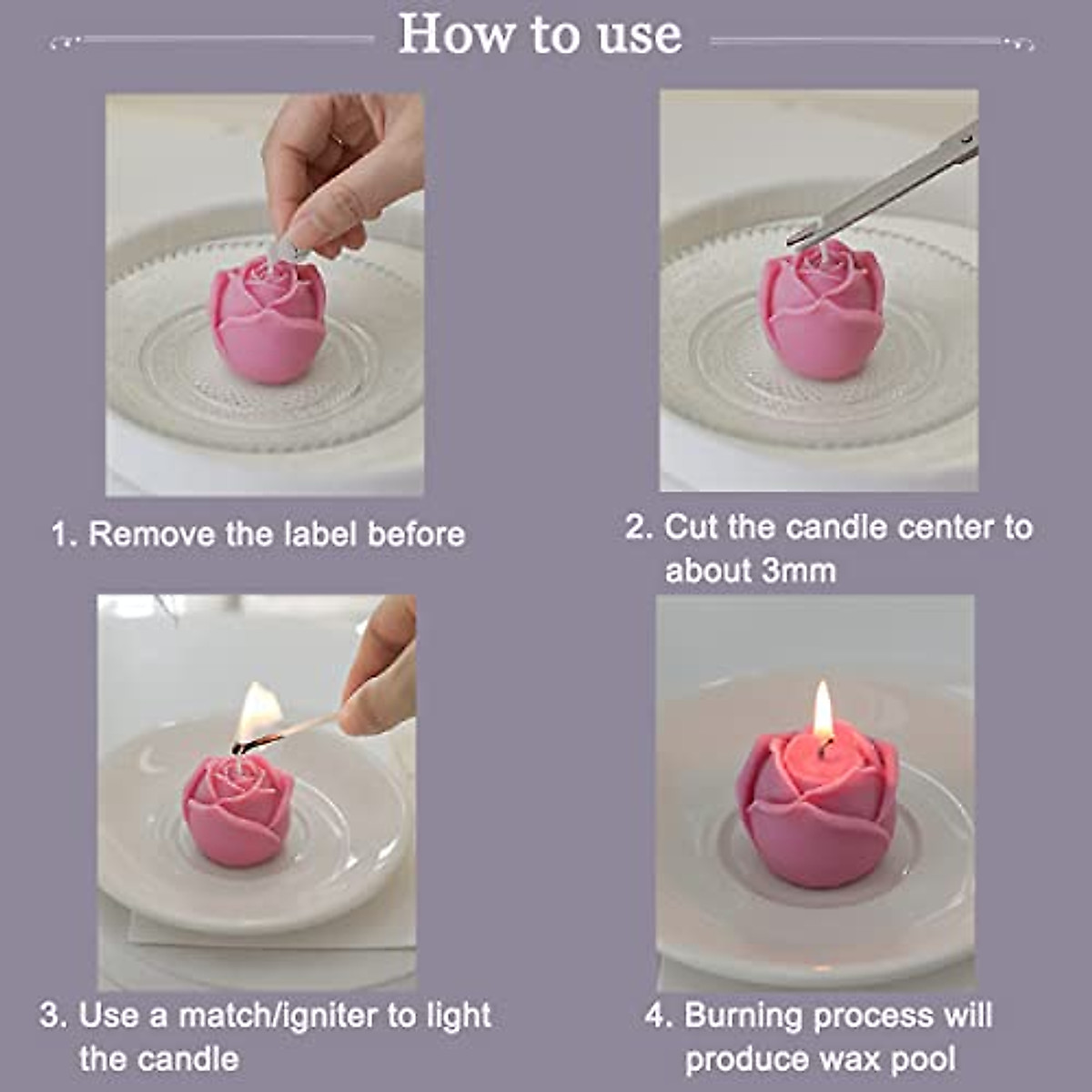 How to use

1. Remove the label before

2. Cut the candle center to about 3mm

3. Use a match/igniter to light the candle

4. Burning process will produce wax pool