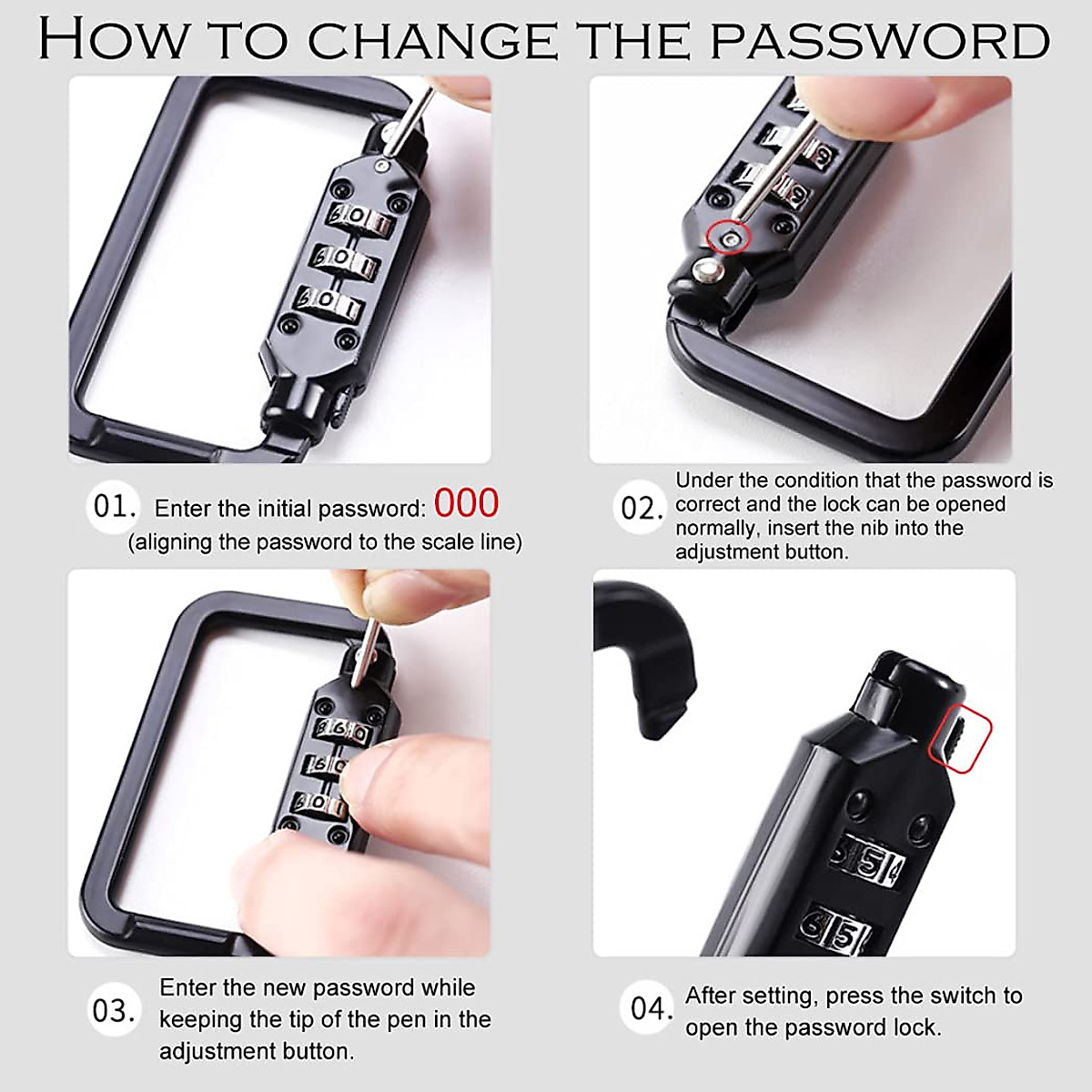 HOW TO CHANGE THE PASSWORD

01. Enter the initial password: 000
(aligning the password to the scale line)

02. Under the condition that the password is correct and the lock can be opened normally, insert the nib into the adjustment button.

03. Enter the new password while keeping the tip of the pen in the adjustment button.

04. After setting, press the switch to open the password lock.