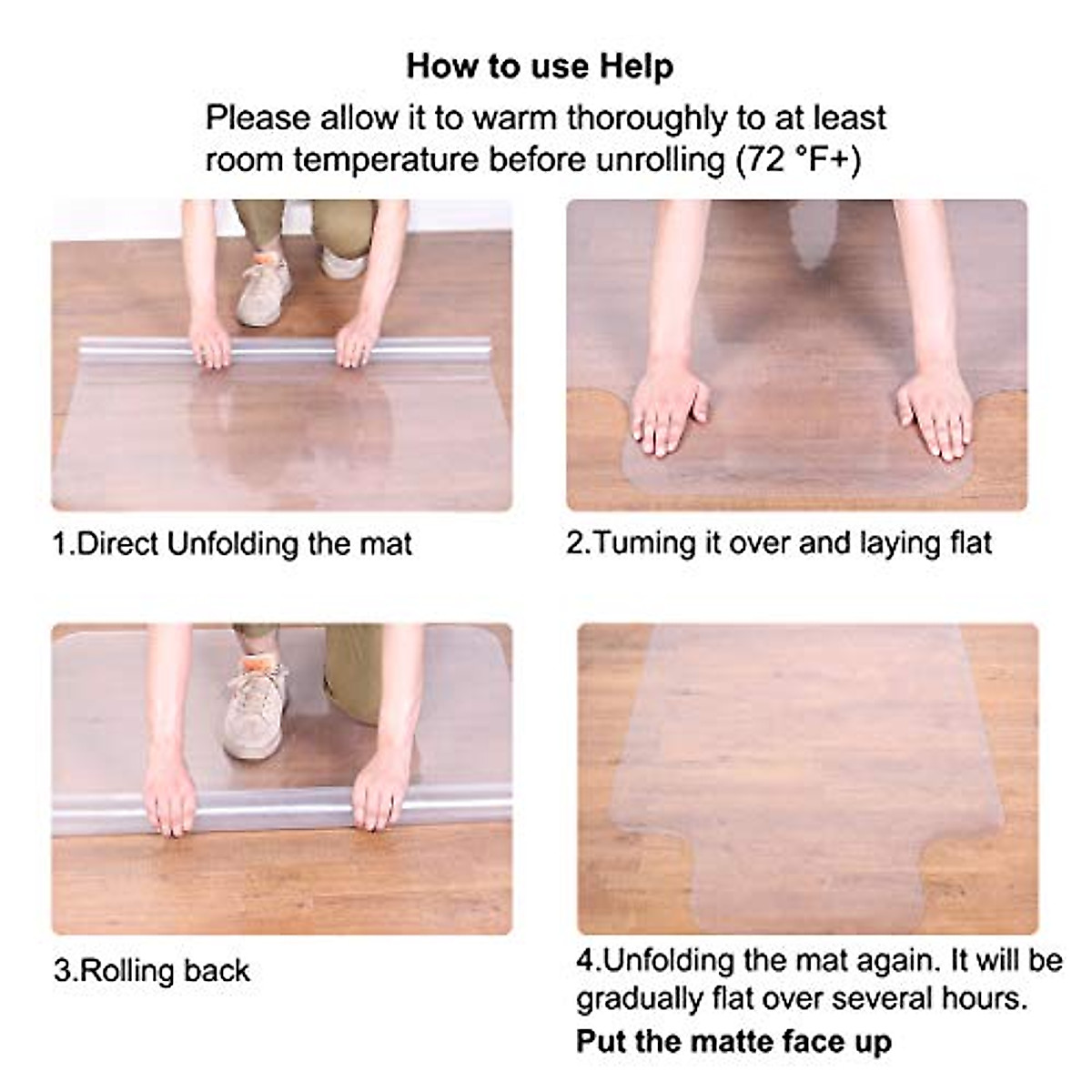 How to use Help

Please allow it to warm thoroughly to at least room temperature before unrolling (72 °F+)

1.Direct Unfolding the mat

2.Tuming it over and laying flat

3.Rolling back

4.Unfolding the mat again. It will be gradually flat over several hours.

Put the matte face up