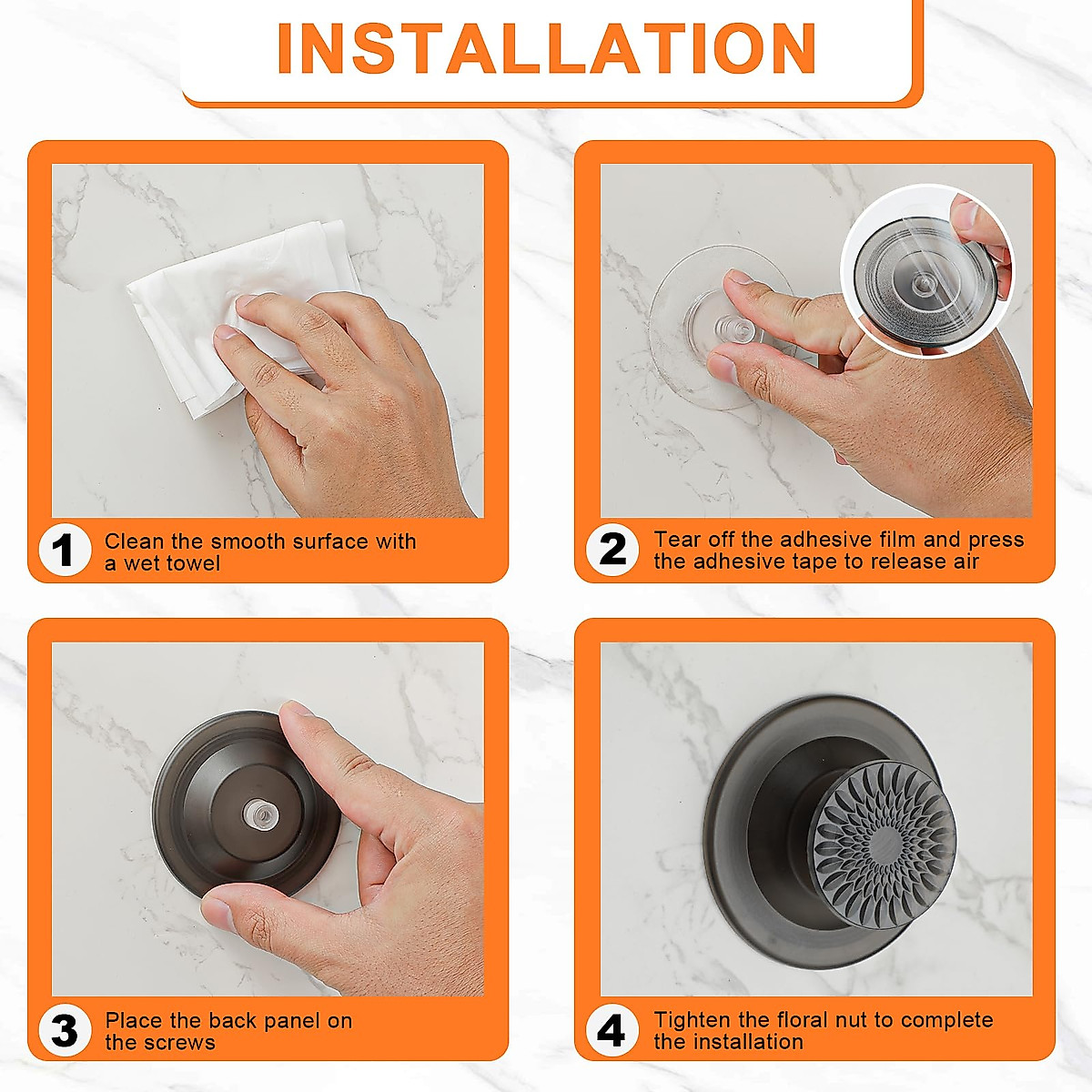 INSTALLATION

1 Clean the smooth surface with a wet towel

2 Tear off the adhesive film and press the adhesive tape to release air

3 Place the back panel on the screws

4 Tighten the floral nut to complete the installation