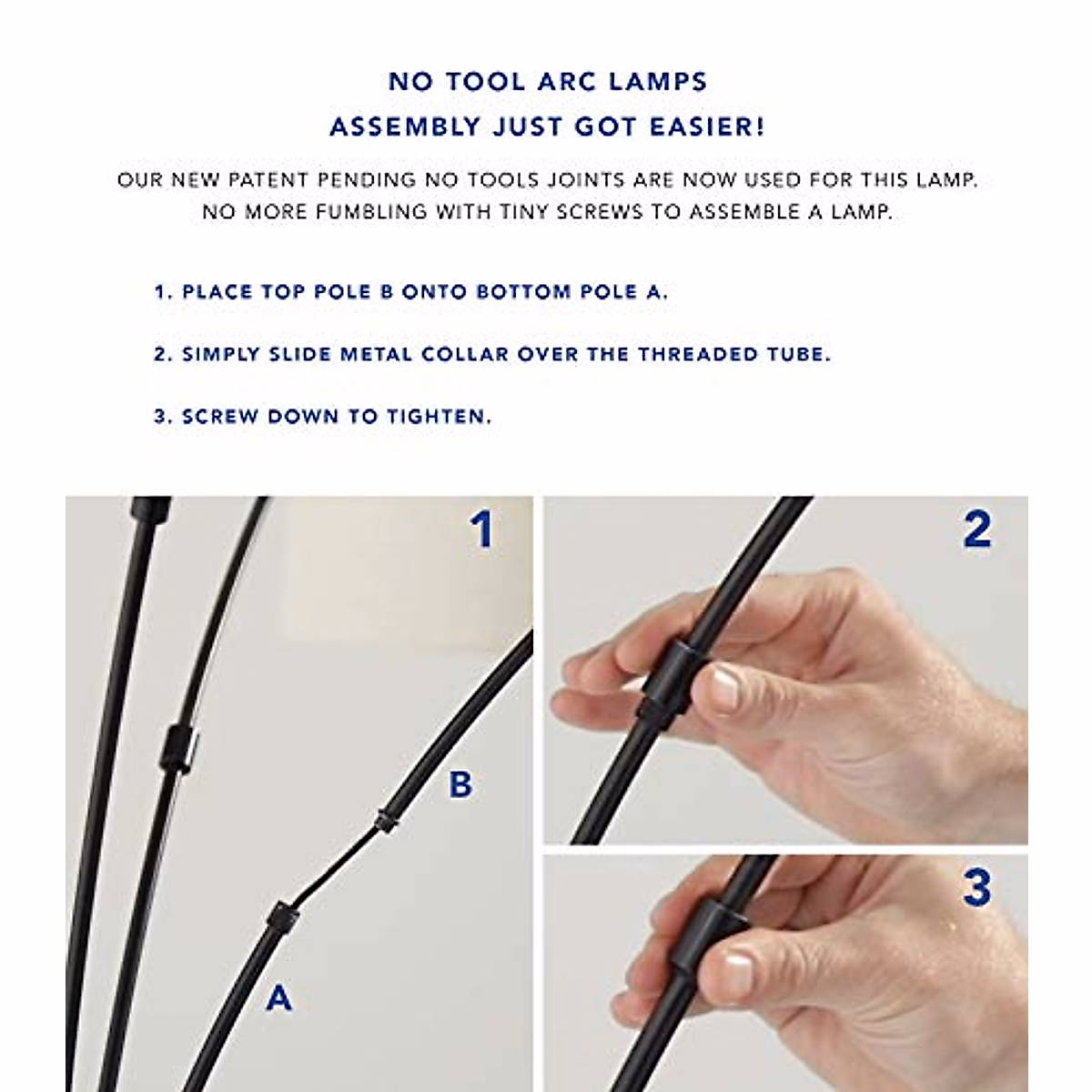 NO TOOL ARC LAMPS
ASSEMBLY JUST GOT EASIER!

OUR NEW PATENT PENDING NO TOOLS JOINTS ARE NOW USED FOR THIS LAMP. NO MORE FUMBLING WITH TINY SCREWS TO ASSEMBLE A LAMP.

1. PLACE TOP POLE B ONTO BOTTOM POLE A.

2. SIMPLY SLIDE METAL COLLAR OVER THE THREADED TUBE.

3. SCREW DOWN TO TIGHTEN.

1

B

A

2

3