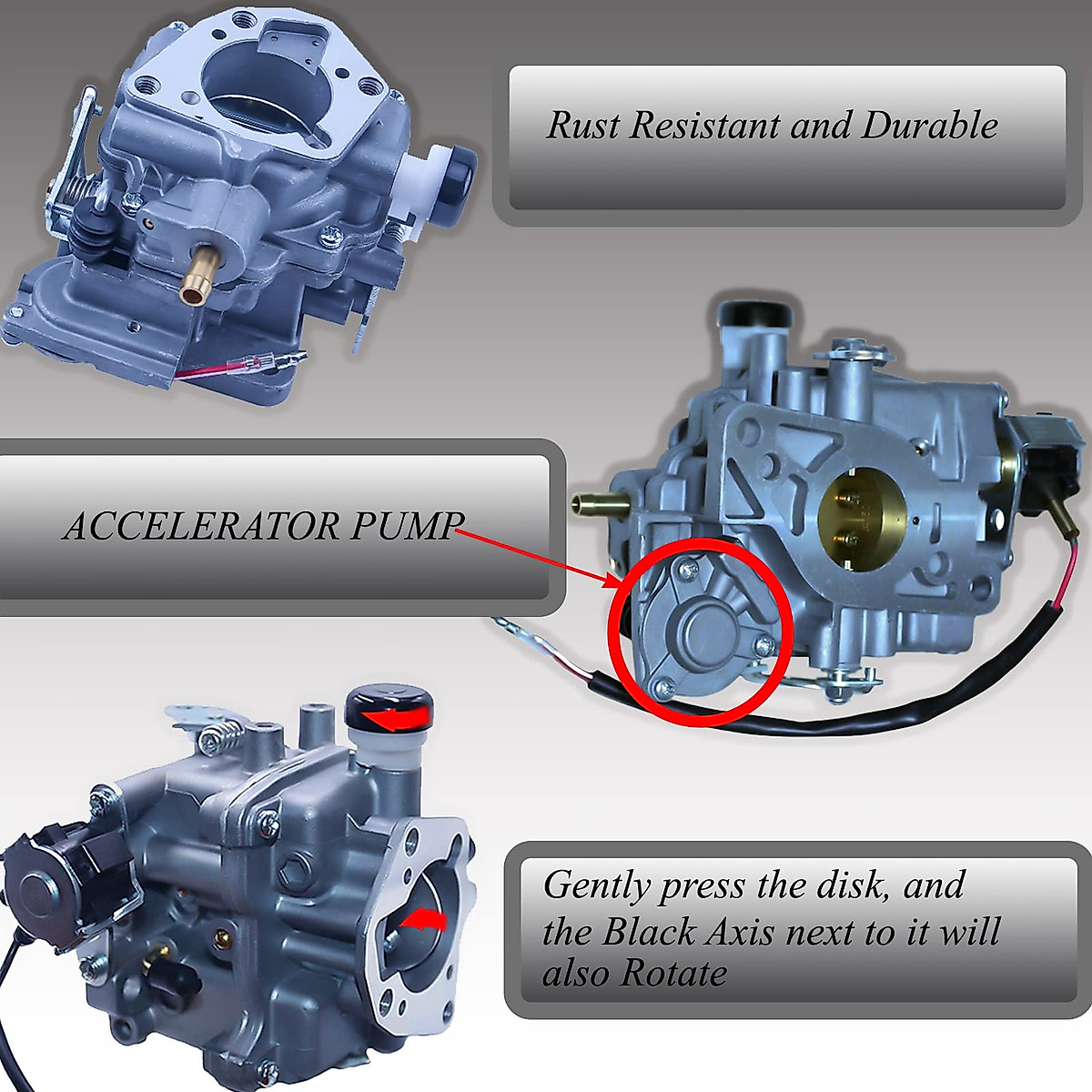 Rust Resistant and Durable

ACCELERATOR PUMP

Gently press the disk, and the Black Axis next to it will also Rotate