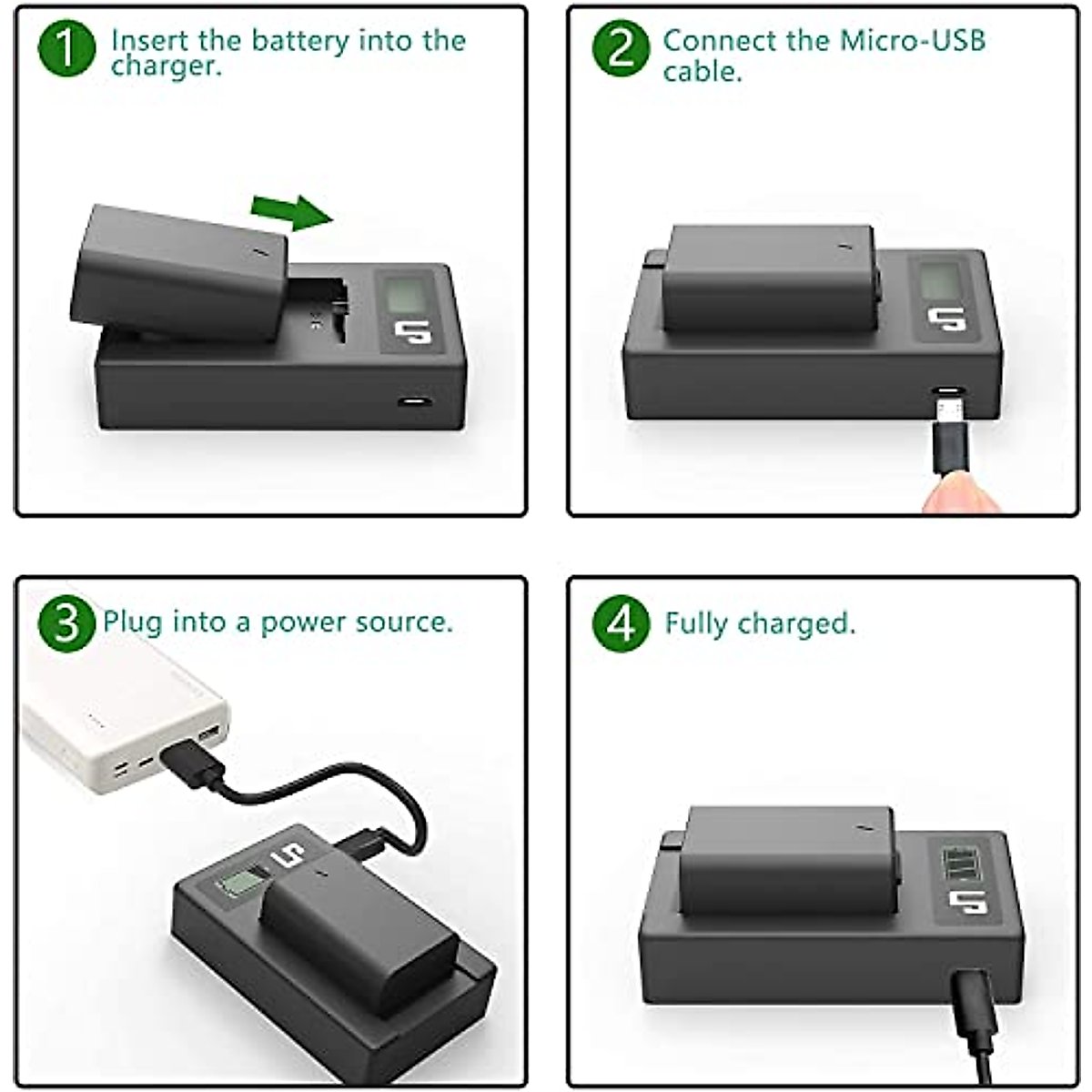 1 Insert the battery into the charger.

LP

2 Connect the Micro-USB cable.

LP

3 Plug into a power source.

LP

4 Fully charged.

LP