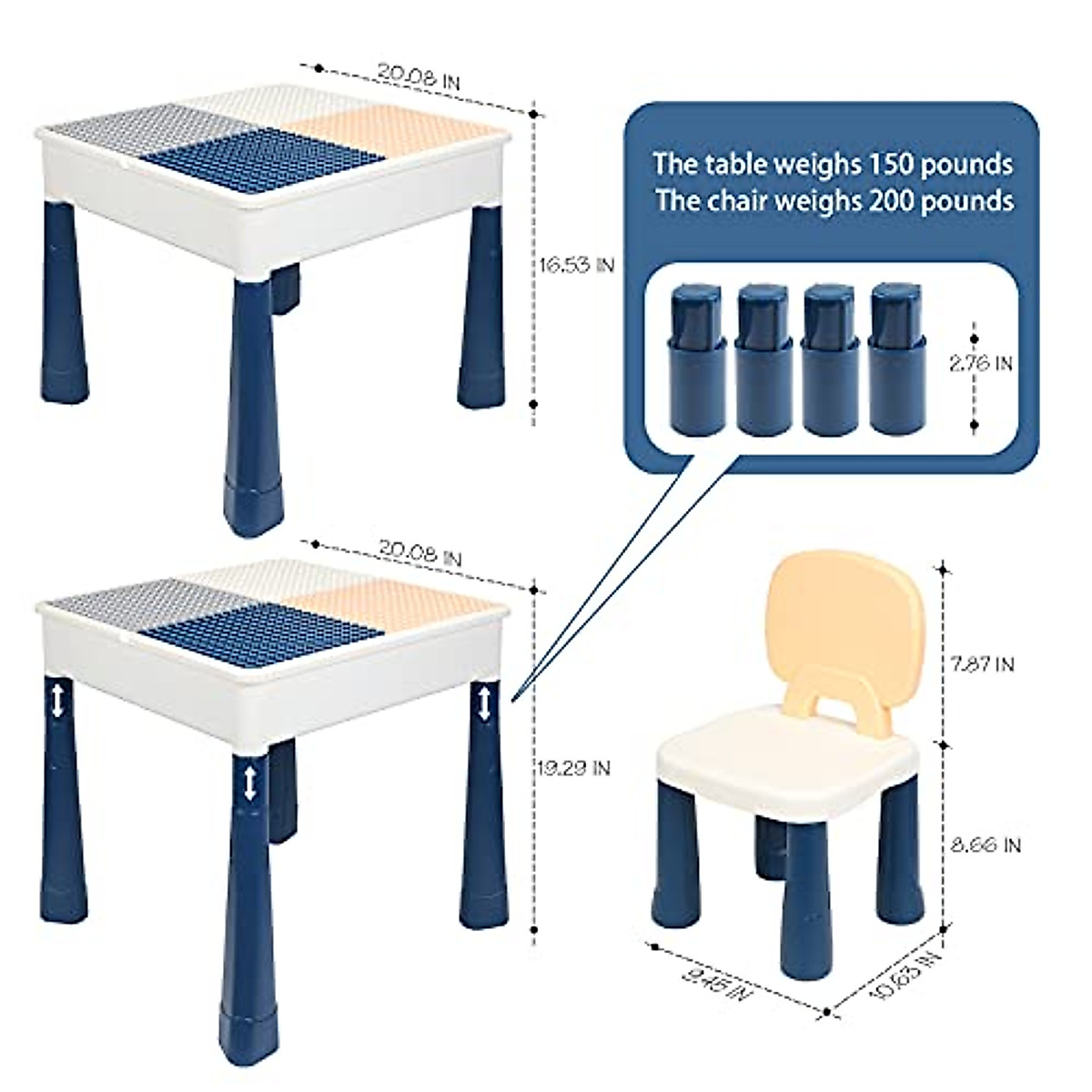 20.08 IN

16.53 IN

The table weighs 150 pounds
The chair weighs 200 pounds

2.76 IN

20.08 IN

19.29 IN

7.87 IN

8.66 IN

9.45 IN

10.63 IN