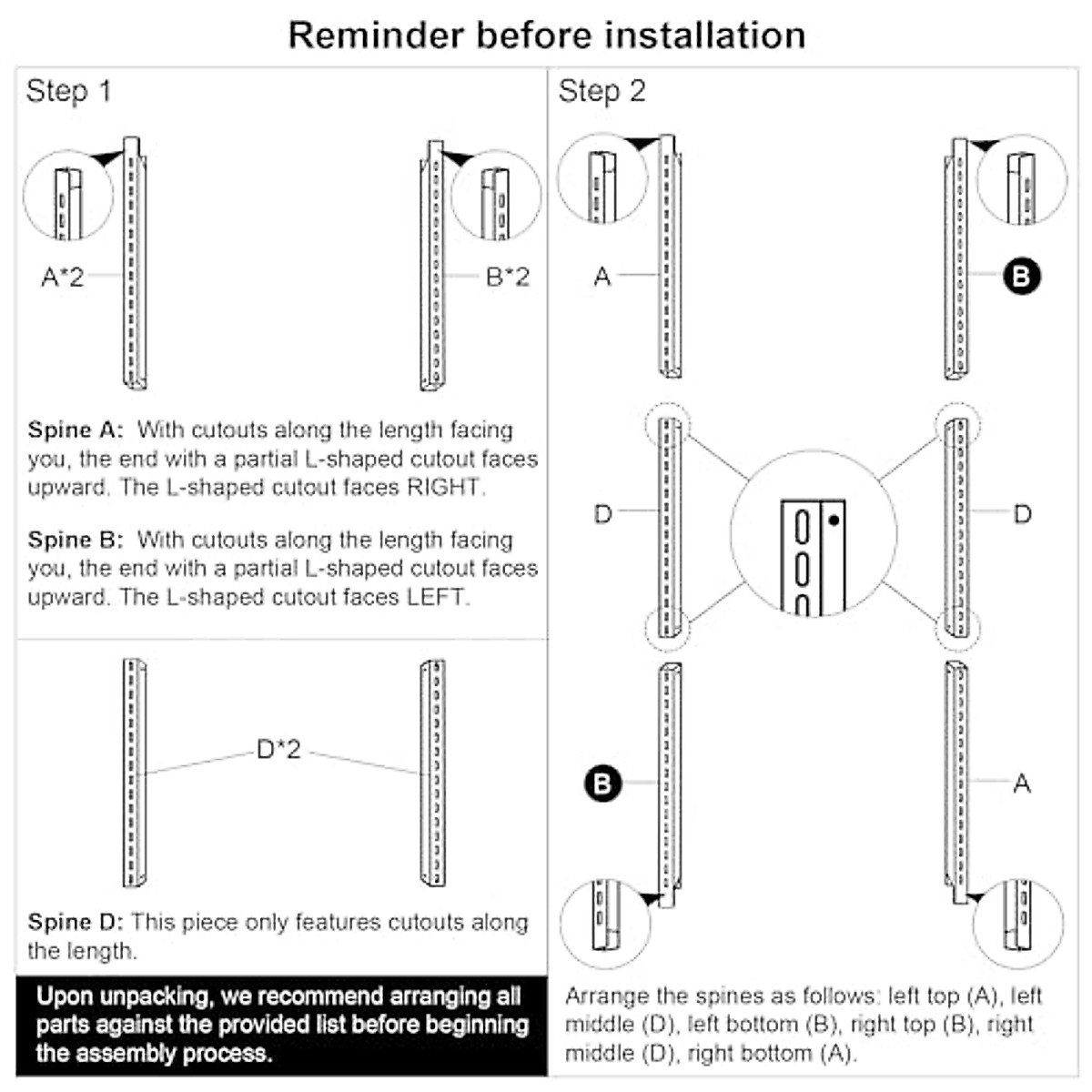 Reminder before installation

Step 1

A*2

B*2

Spine A: With cutouts along the length facing you, the end with a partial L-shaped cutout faces upward. The L-shaped cutout faces RIGHT.

Spine B: With cutouts along the length facing you, the end with a partial L-shaped cutout faces upward. The L-shaped cutout faces LEFT.

D*2

Spine D: This piece only features cutouts along the length.

Upon unpacking, we recommend arranging all parts against the provided list before beginning the assembly process.

Step 2

A

B

D

D

B

A

Arrange the spines as follows: left top (A), left middle (D), left bottom (B), right top (B), right middle (D), right bottom (A).