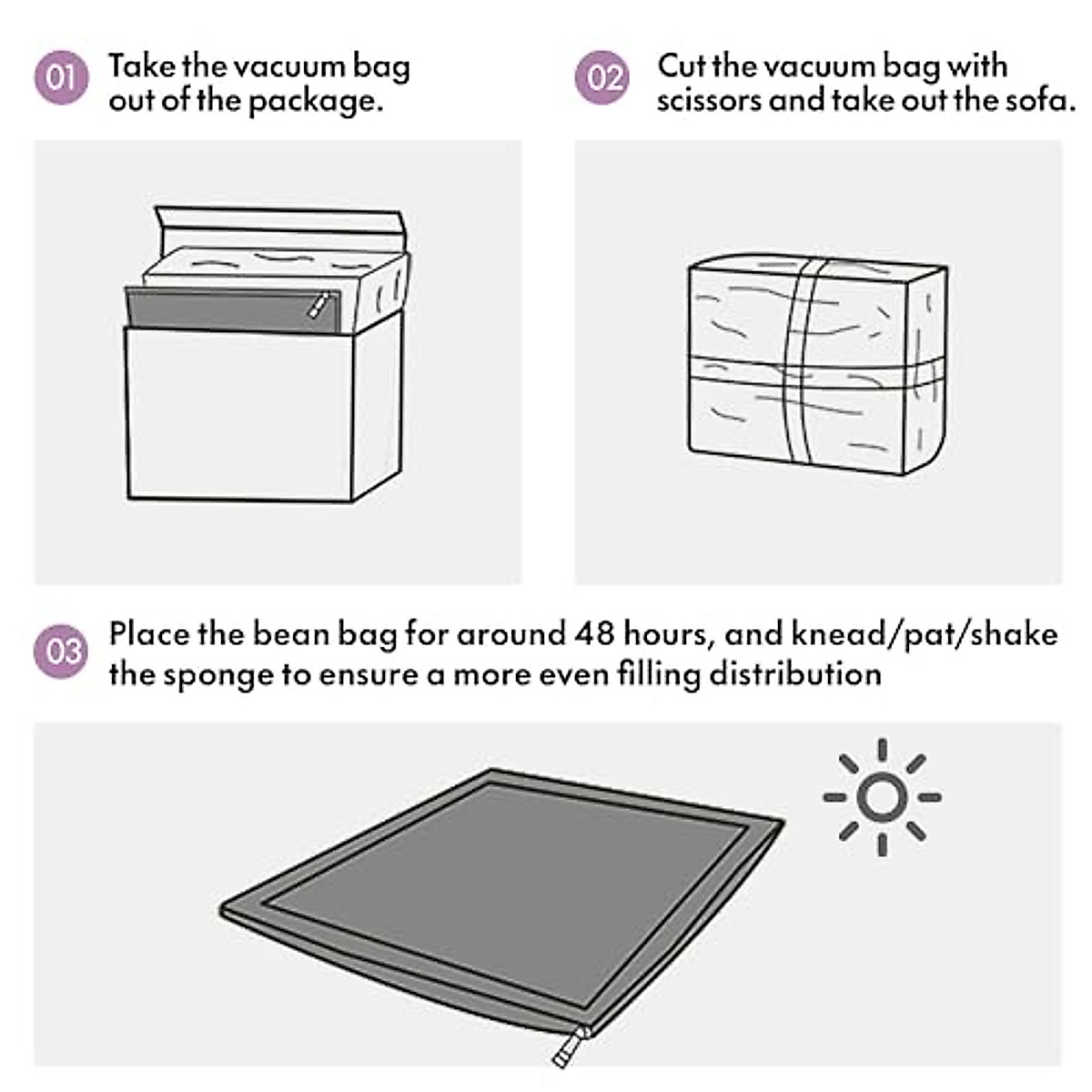 01 Take the vacuum bag out of the package.

02 Cut the vacuum bag with scissors and take out the sofa.

03 Place the bean bag for around 48 hours, and knead/pat/shake the sponge to ensure a more even filling distribution