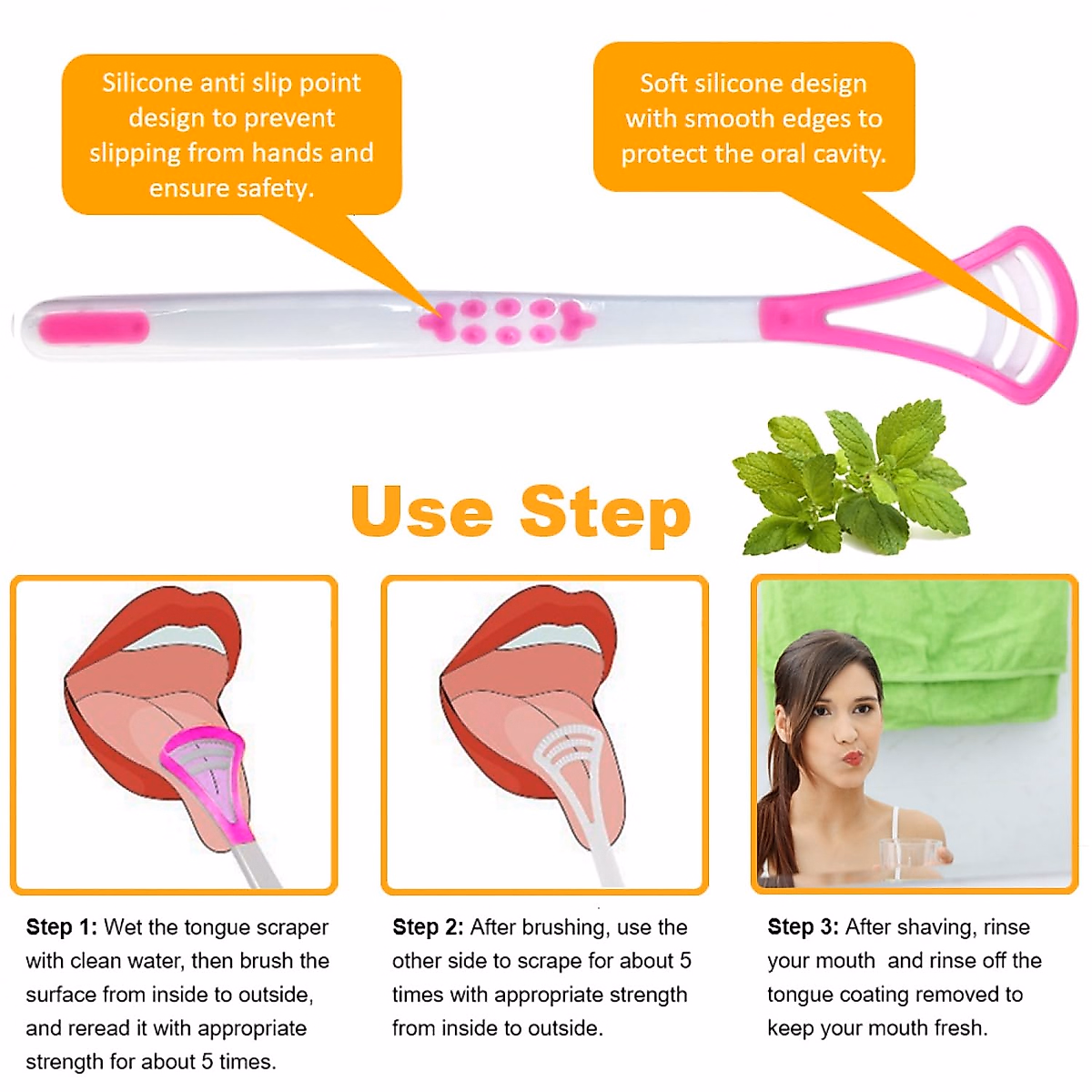 Silicone anti slip point design to prevent slipping from hands and ensure safety.

Soft silicone design with smooth edges to protect the oral cavity.

Use Step

Step 1: Wet the tongue scraper with clean water, then brush the surface from inside to outside, and reread it with appropriate strength for about 5 times.

Step 2: After brushing, use the other side to scrape for about 5 times with appropriate strength from inside to outside.

Step 3: After shaving, rinse your mouth and rinse off the tongue coating removed to keep your mouth fresh.