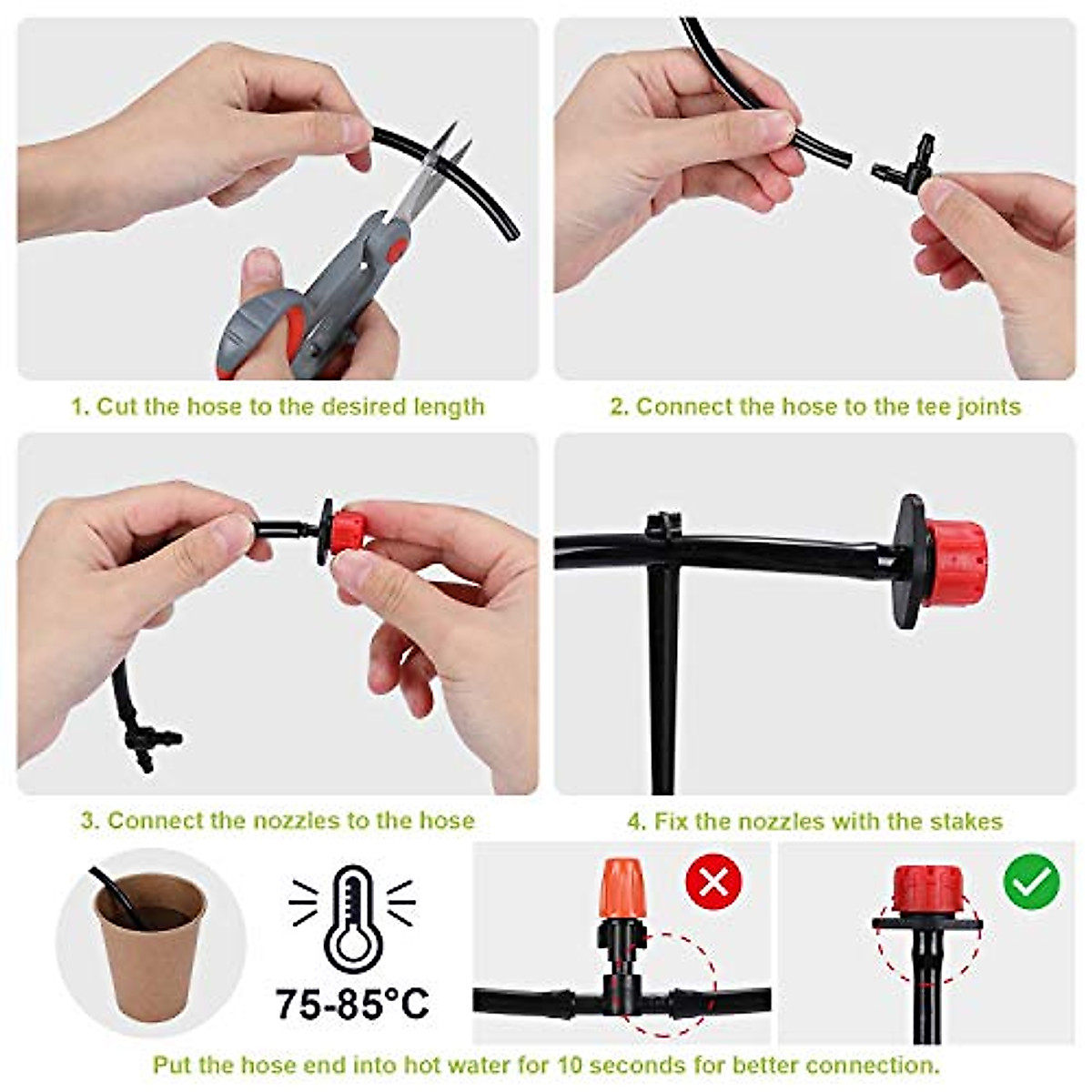 1. Cut the hose to the desired length

2. Connect the hose to the tee joints

3. Connect the nozzles to the hose

4. Fix the nozzles with the stakes

75-85°C

Put the hose end into hot water for 10 seconds for better connection.