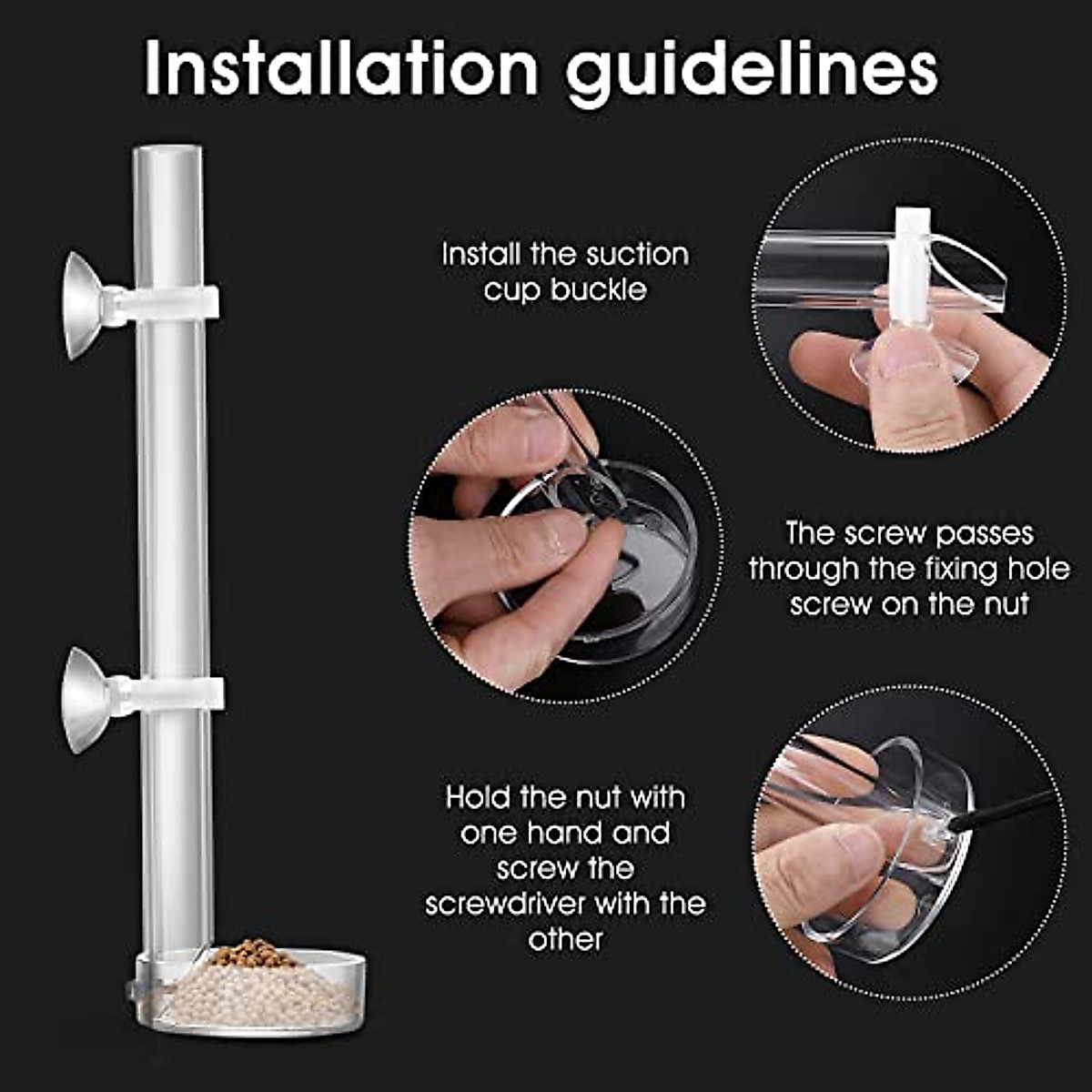 Installation guidelines

Install the suction cup buckle

The screw passes through the fixing hole screw on the nut

Hold the nut with one hand and screw the screwdriver with the other