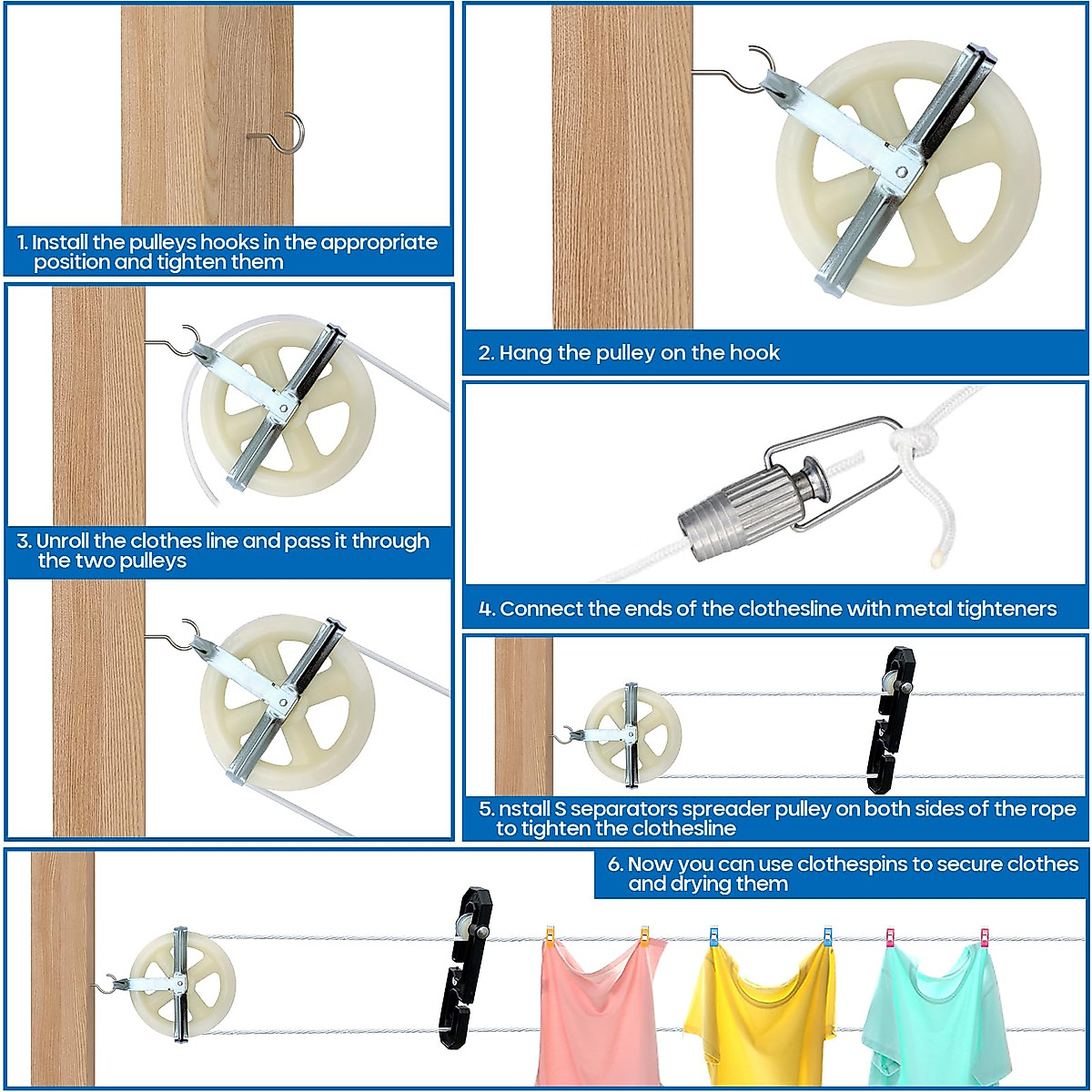 1. Install the pulleys hooks in the appropriate position and tighten them

2. Hang the pulley on the hook

3. Unroll the clothes line and pass it through the two pulleys

4. Connect the ends of the clothesline with metal tighteners

5. nstall S separators spreader pulley on both sides of the rope to tighten the clothesline

6. Now you can use clothespins to secure clothes and drying them