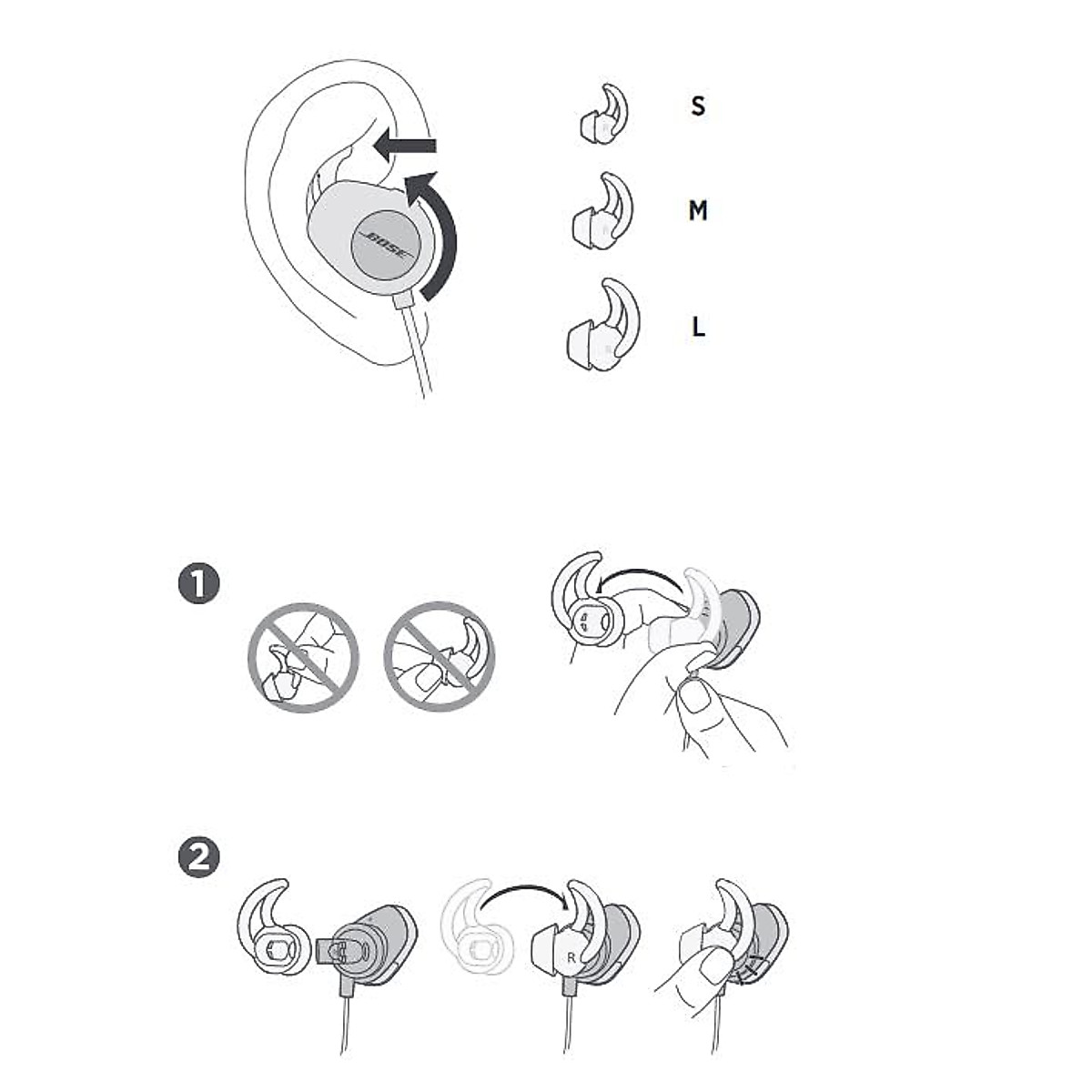 BOSE

S

M

L

1

2

R