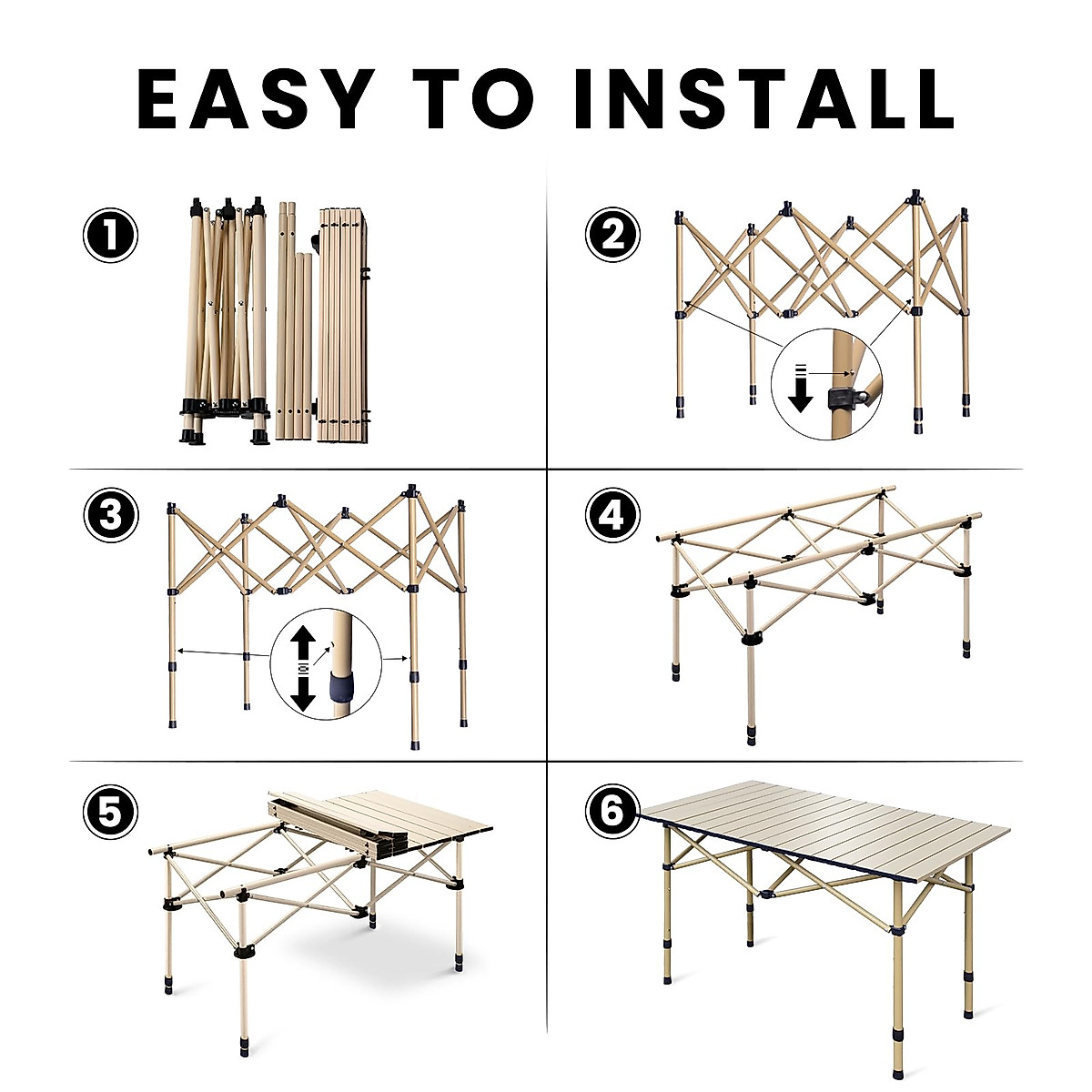 EASY TO INSTALL

1

2

3

4

5

6