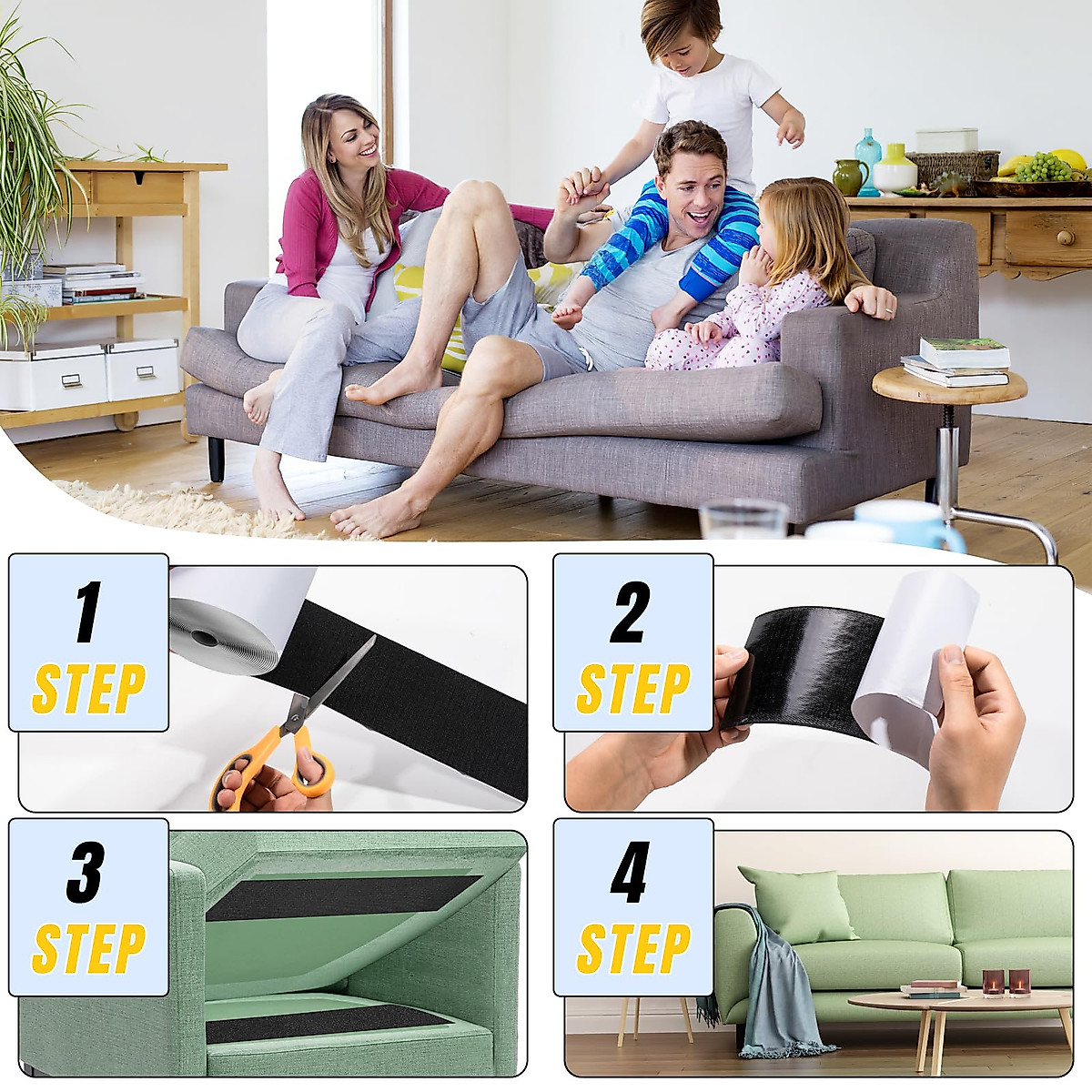 1
STEP

2
STEP

3
STEP

4
STEP