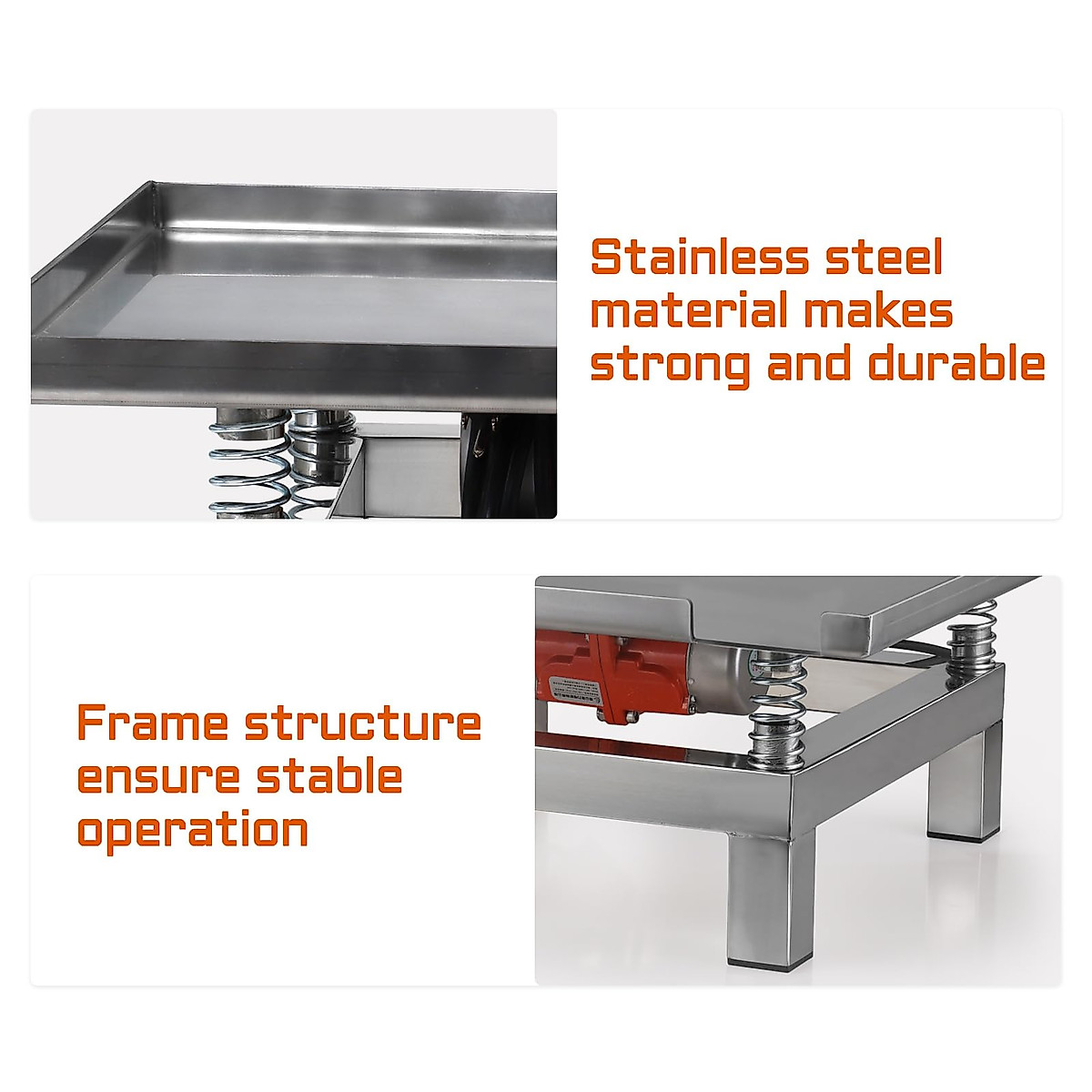 Stainless steel material makes strong and durable

Frame structure ensure stable operation