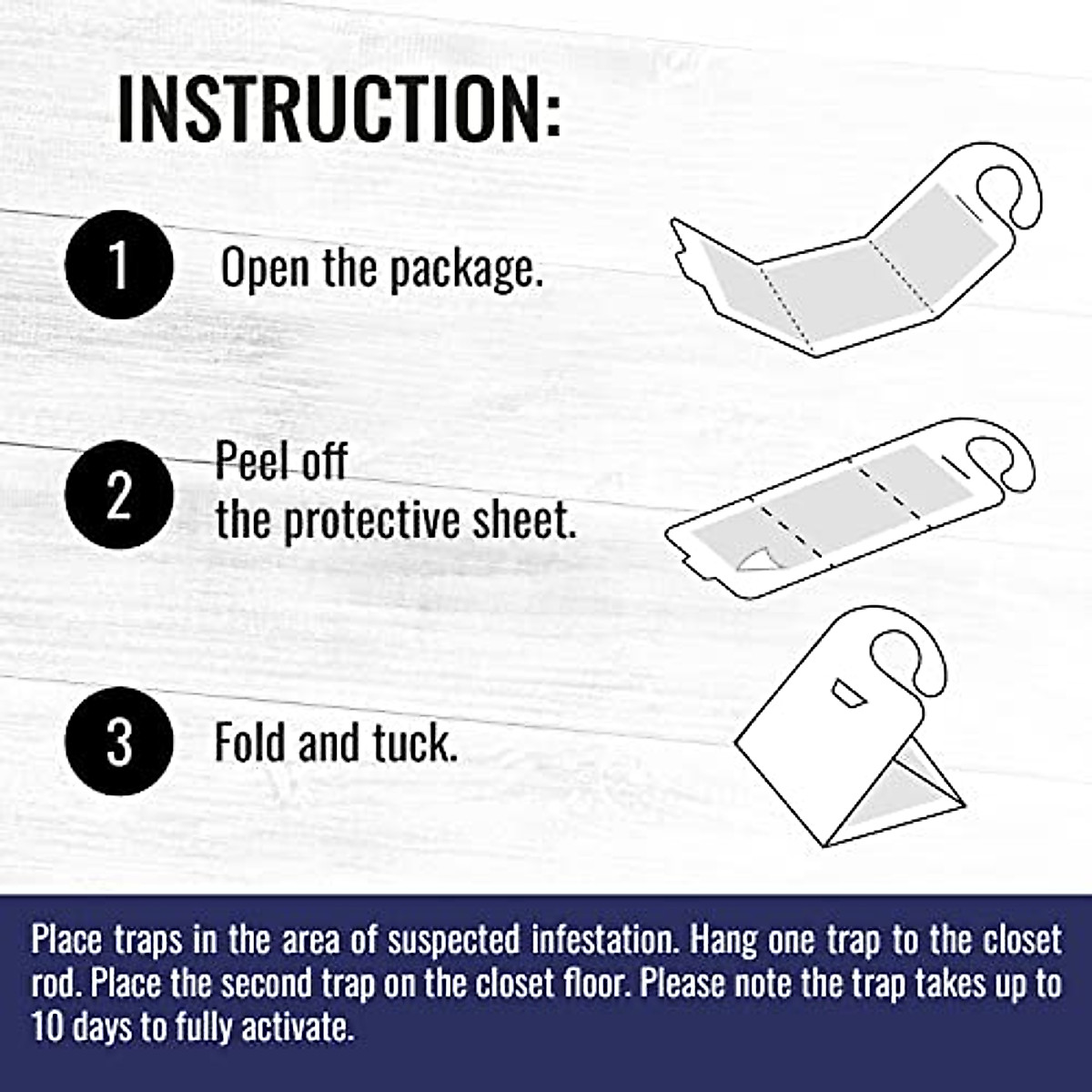 INSTRUCTION:

1 Open the package.

2 Peel off the protective sheet.

3 Fold and tuck.

Place traps in the area of suspected infestation. Hang one trap to the closet rod. Place the second trap on the closet floor. Please note the trap takes up to 10 days to fully activate.