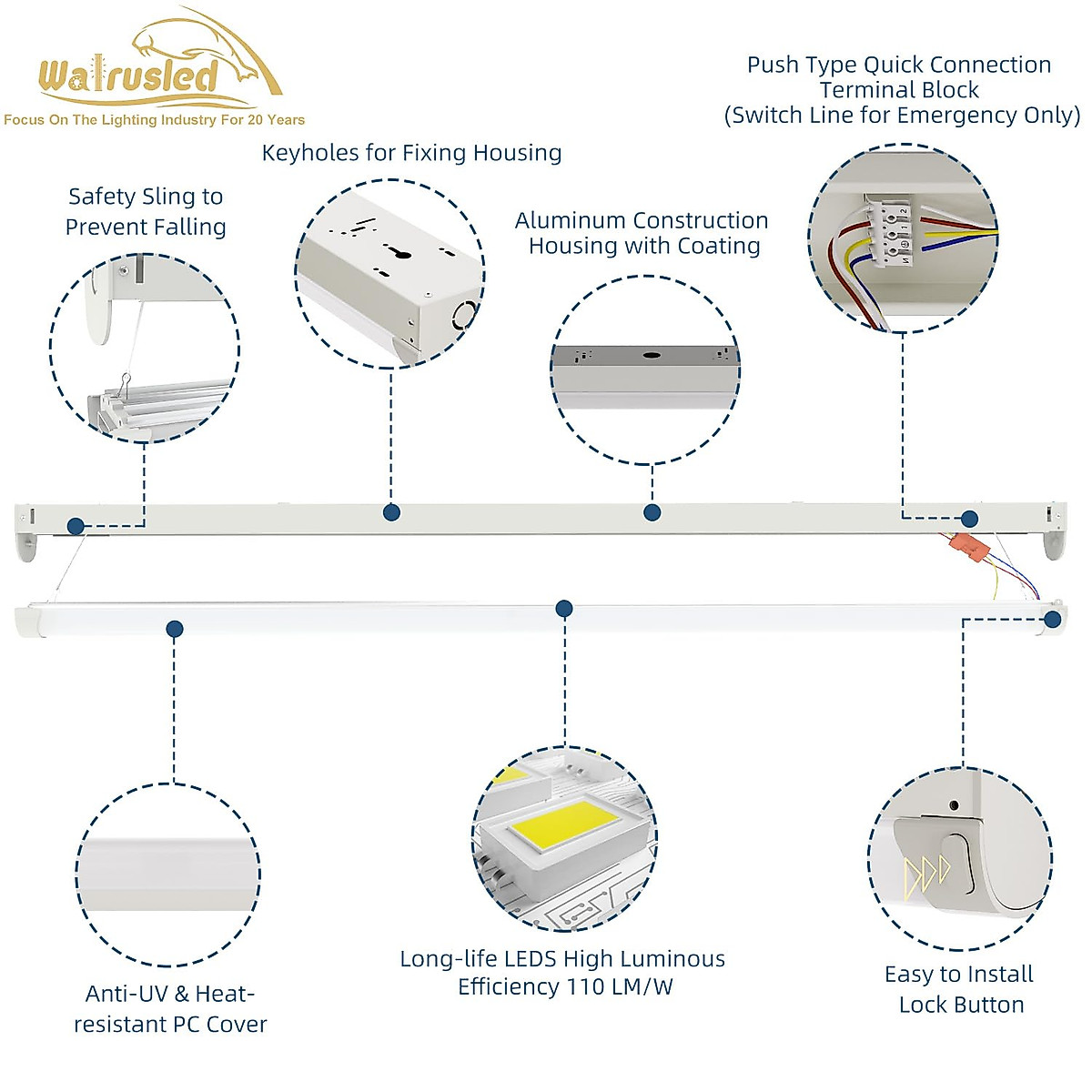 Walrusled
Focus On The Lighting Industry For 20 Years

Push Type Quick Connection Terminal Block (Switch Line for Emergency Only)

Keyholes for Fixing Housing

Safety Sling to Prevent Falling

Aluminum Construction Housing with Coating

Anti-UV & Heat-resistant PC Cover

Long-life LEDS High Luminous Efficiency 110 LM/W

Easy to Install Lock Button