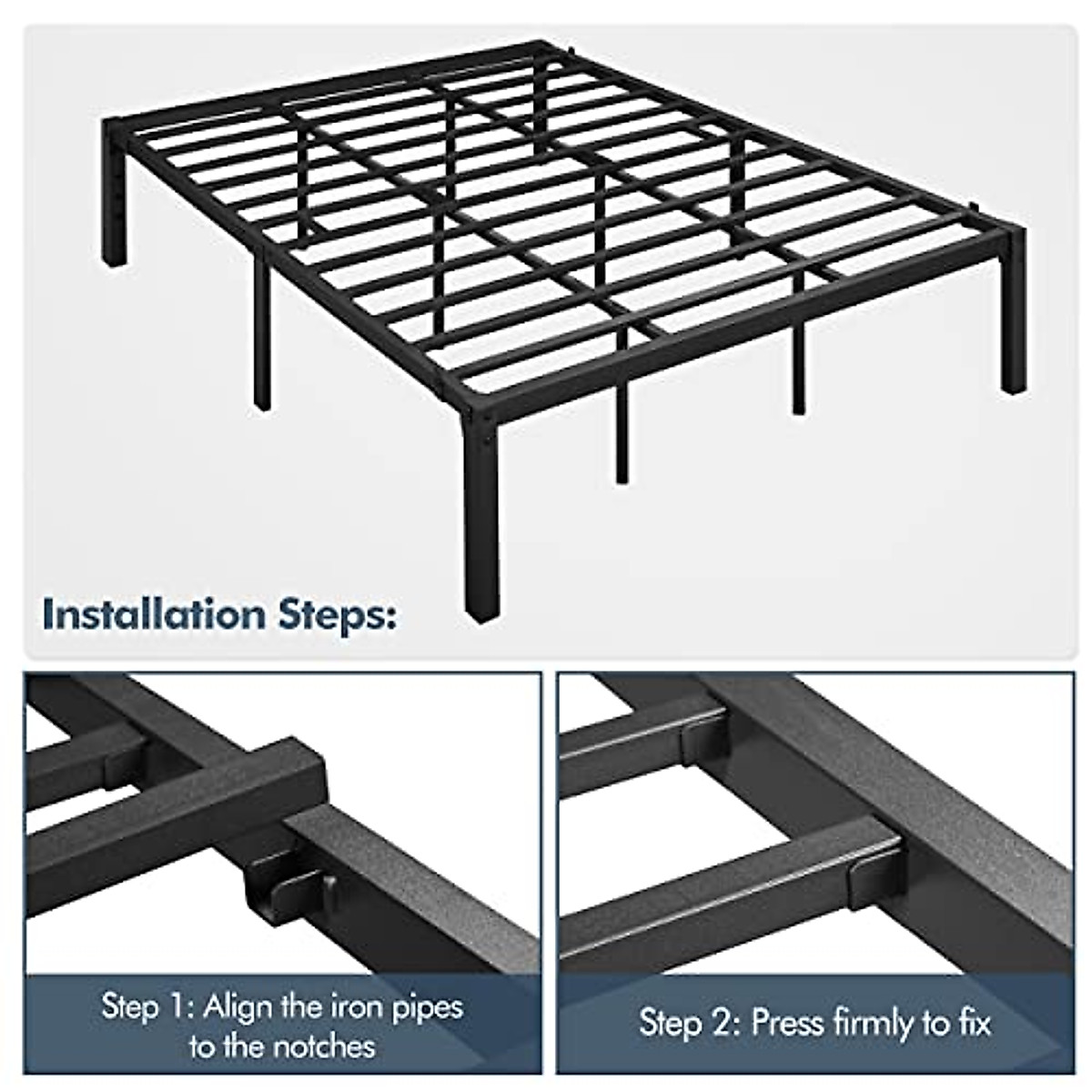 Installation Steps:

Step 1: Align the iron pipes to the notches

Step 2: Press firmly to fix