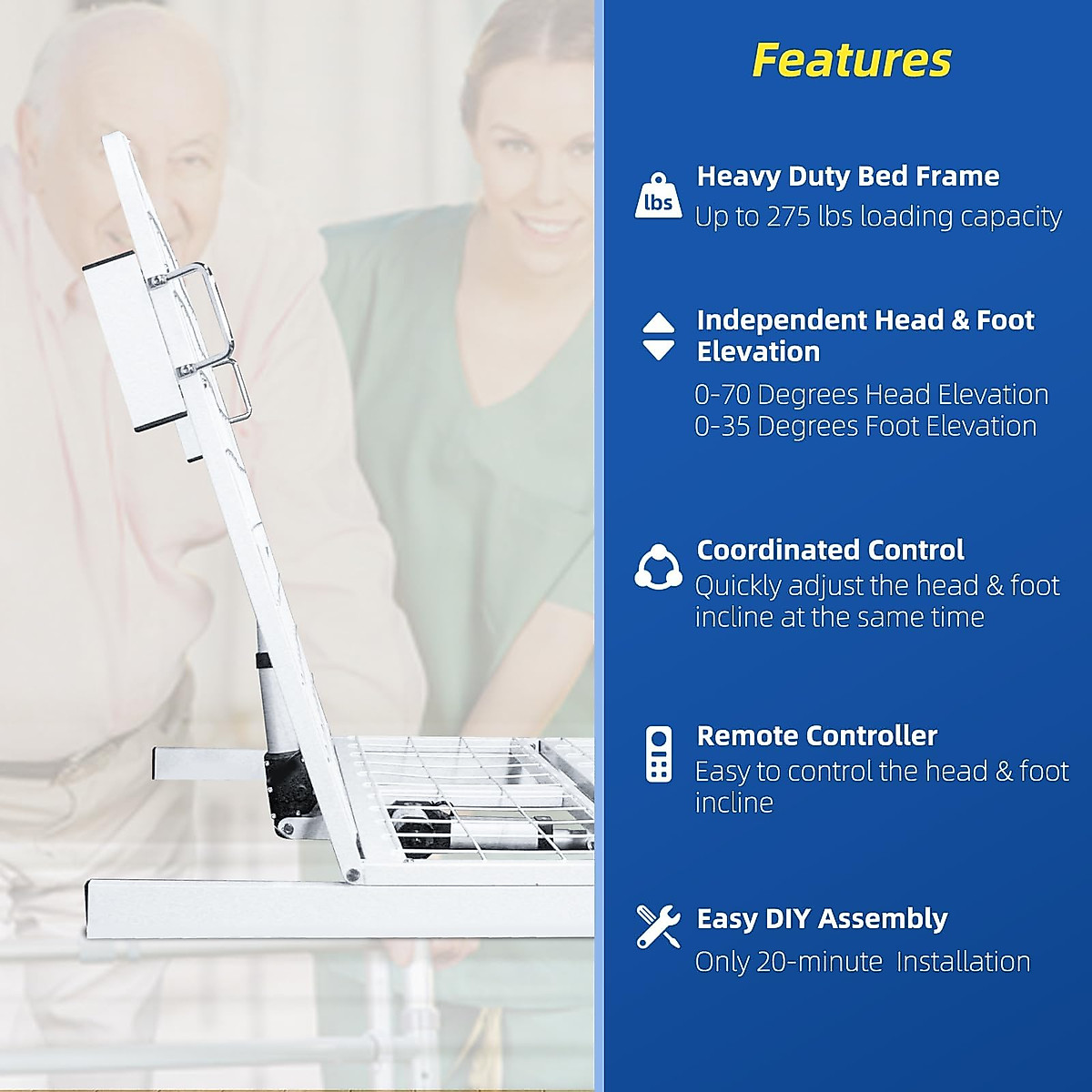 Features

lbs

Heavy Duty Bed Frame
Up to 275 lbs loading capacity

Independent Head & Foot Elevation
0-70 Degrees Head Elevation
0-35 Degrees Foot Elevation

Coordinated Control
Quickly adjust the head & foot incline at the same time

Remote Controller
Easy to control the head & foot incline

Easy DIY Assembly
Only 20-minute Installation