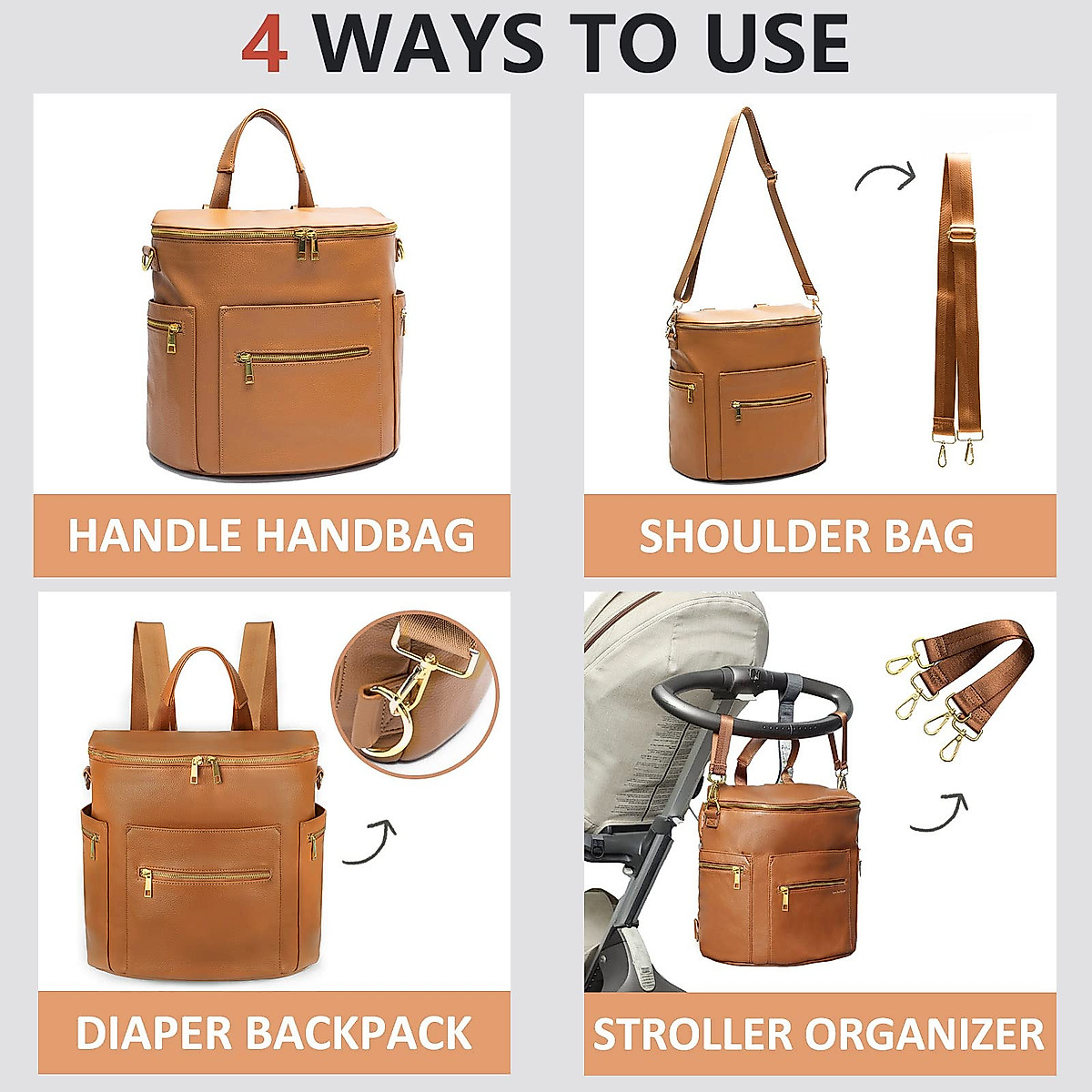 4 WAYS TO USE

HANDLE HANDBAG

SHOULDER BAG

DIAPER BACKPACK

STROLLER ORGANIZER