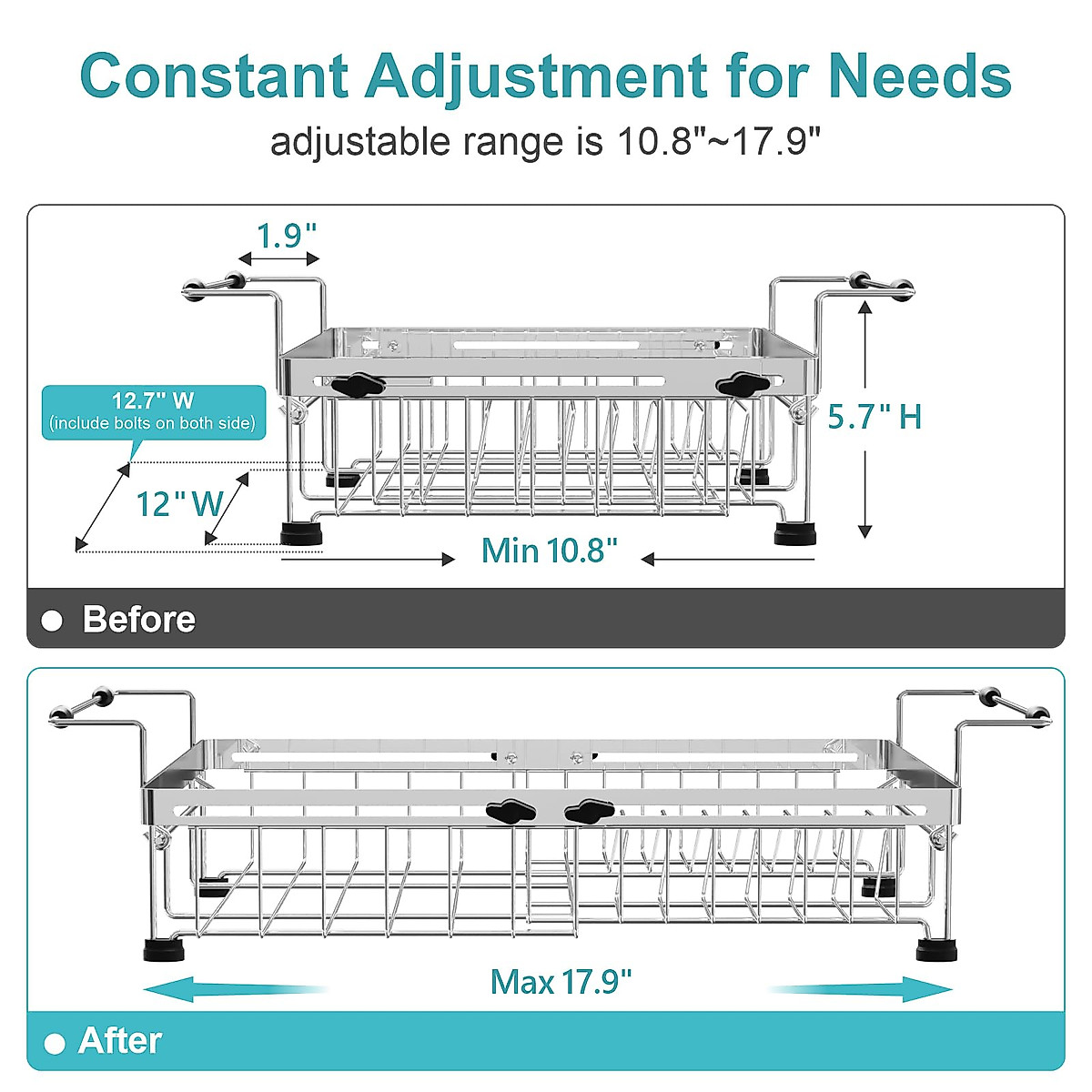 Constant Adjustment for Needs
adjustable range is 10.8"~17.9"

1.9"

12.7" W
(include bolts on both side)

12" W

5.7" H

Min 10.8"

Before

Max 17.9"

After