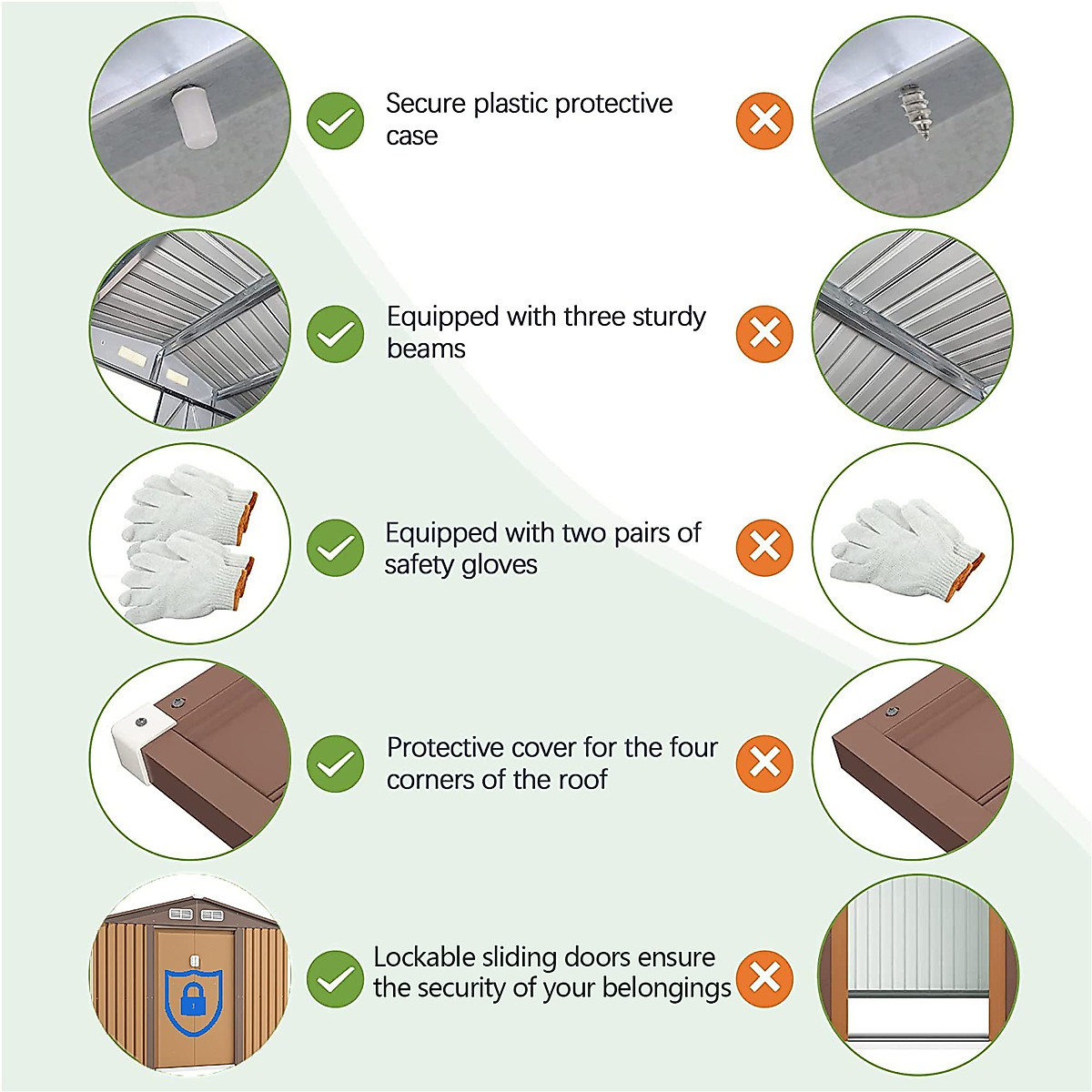 Secure plastic protective case

Equipped with three sturdy beams

Equipped with two pairs of safety gloves

Protective cover for the four corners of the roof

Lockable sliding doors ensure the security of your belongings