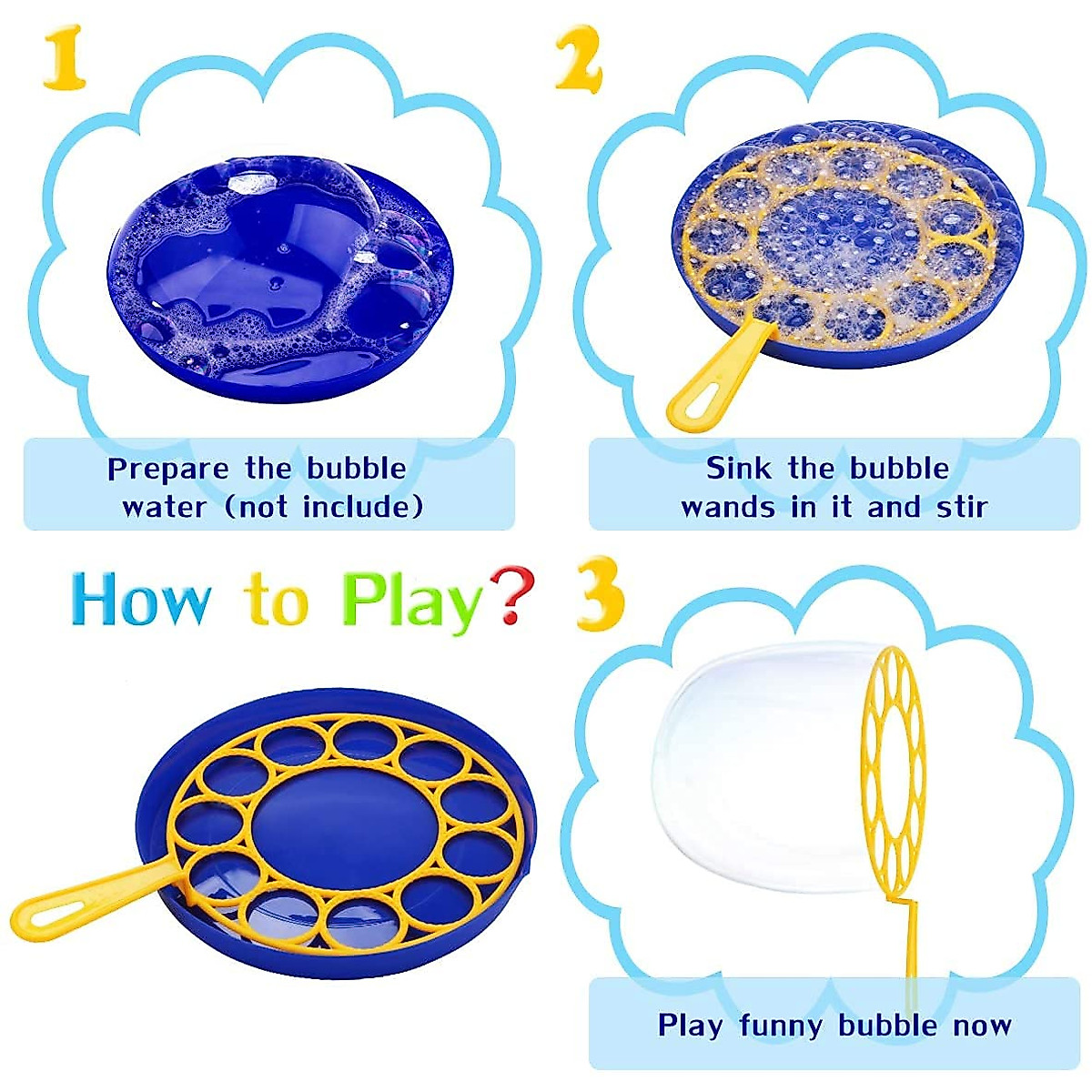 1

Prepare the bubble water (not include)

2

Sink the bubble wands in it and stir

How to Play?

3

Play funny bubble now