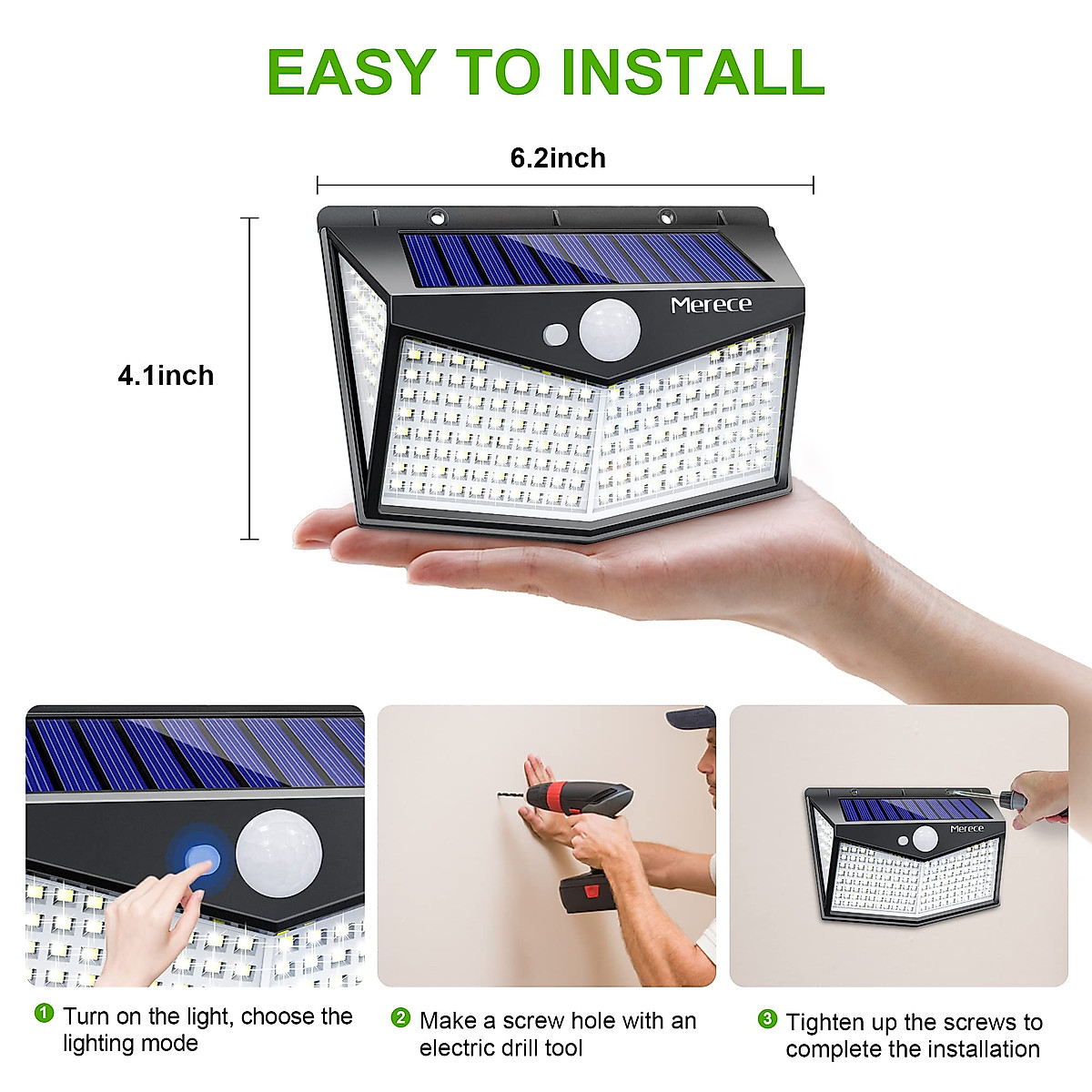 EASY TO INSTALL

6.2inch

4.1inch

Merece

Merece

1 Turn on the light, choose the lighting mode

2 Make a screw hole with an electric drill tool

3 Tighten up the screws to complete the installation