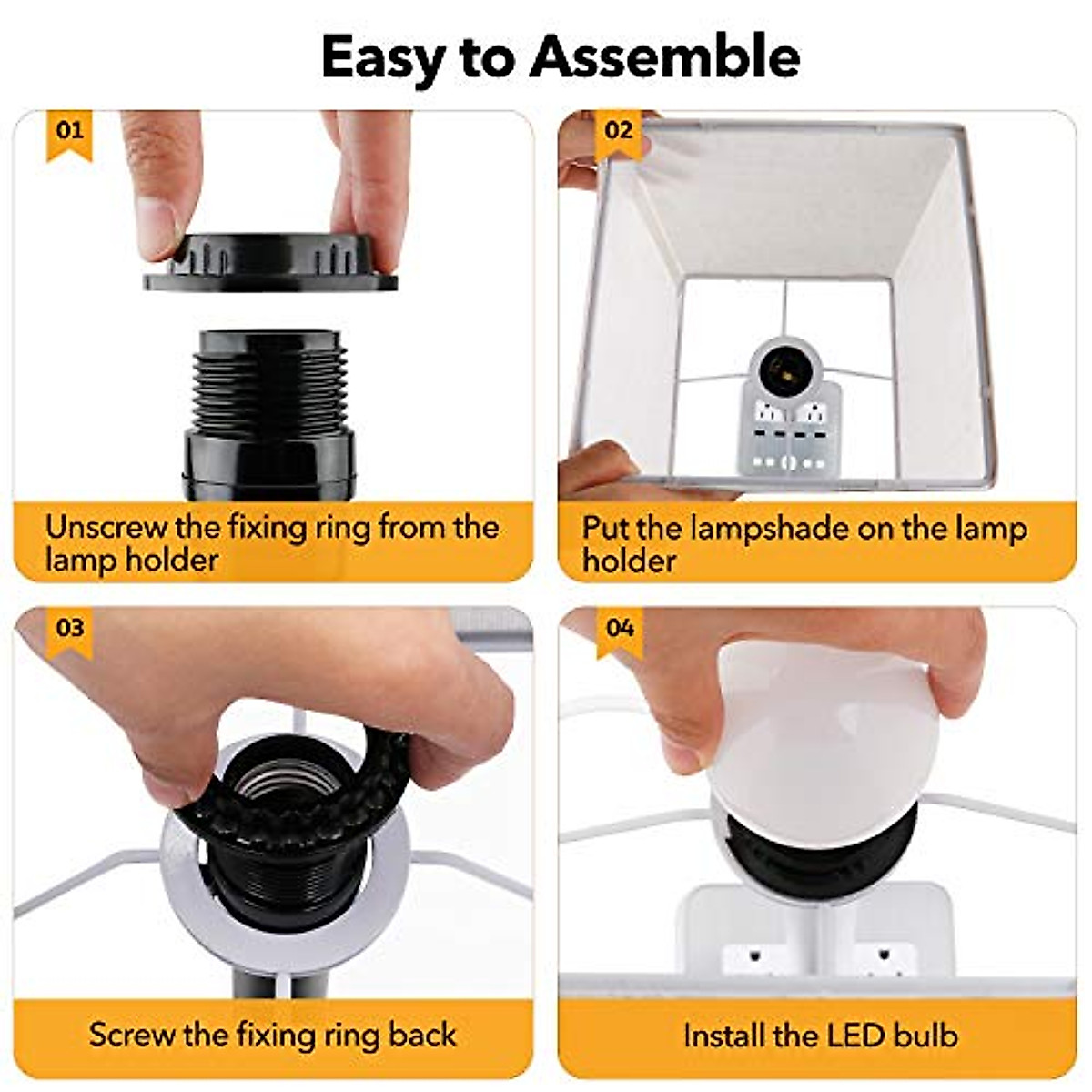 Easy to Assemble

01

Unscrew the fixing ring from the lamp holder

02

Put the lampshade on the lamp holder

03

Screw the fixing ring back

04

Install the LED bulb