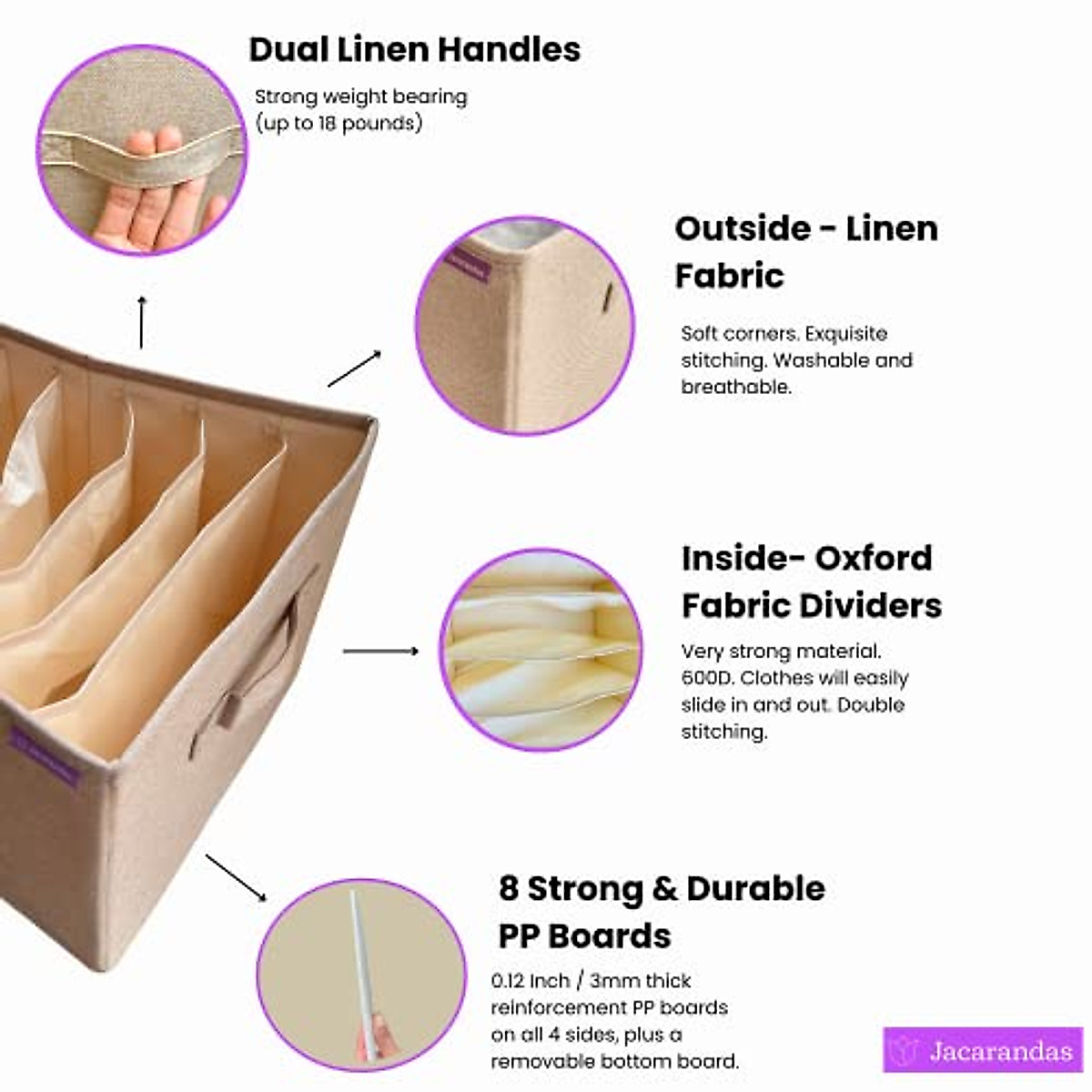 Dual Linen Handles

Strong weight bearing (up to 18 pounds)

Outside - Linen Fabric

Soft corners. Exquisite stitching. Washable and breathable.

Inside- Oxford Fabric Dividers

Very strong material. 600D. Clothes will easily slide in and out. Double stitching.

8 Strong & Durable PP Boards

0.12 Inch / 3mm thick reinforcement PP boards on all 4 sides, plus a removable bottom board.

Jacarandas