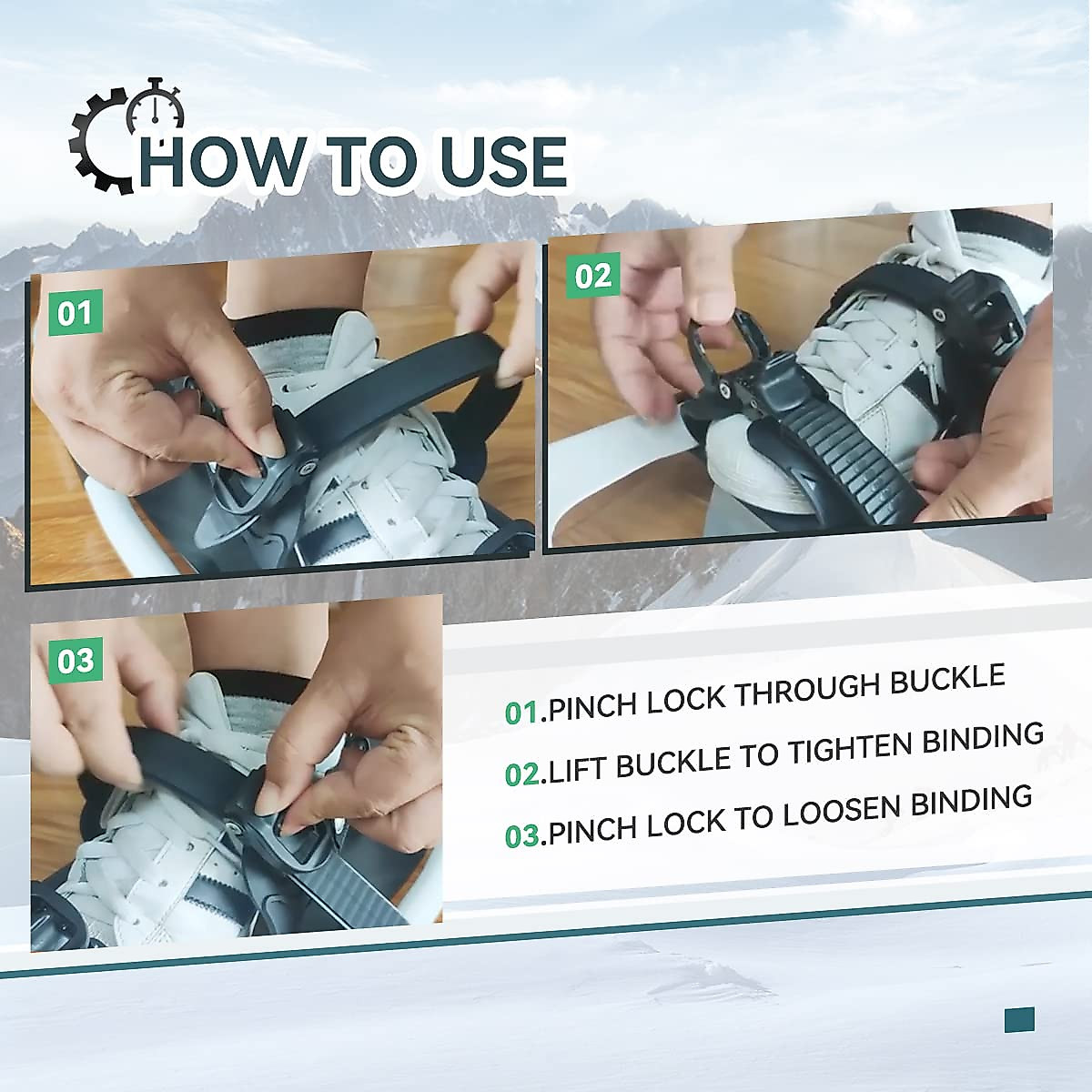 HOW TO USE

01

02

03

01.PINCH LOCK THROUGH BUCKLE

02.LIFT BUCKLE TO TIGHTEN BINDING

03.PINCH LOCK TO LOOSEN BINDING